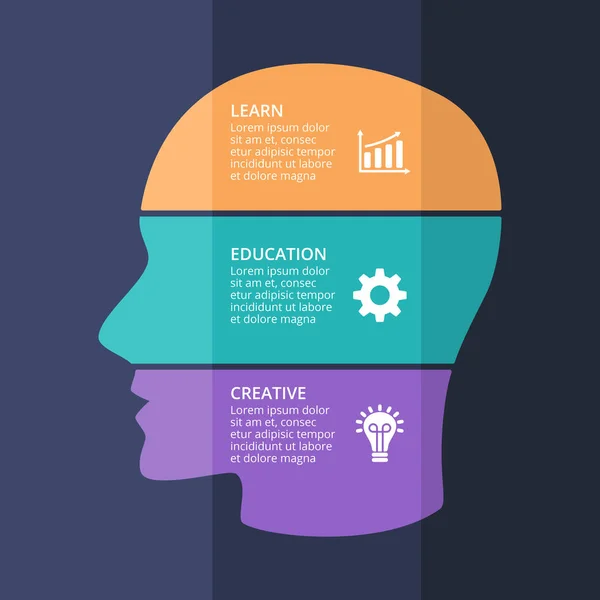 LEARN
Lorem ipsum dolor sit am et, consec etur adipisic tempor incididunt ut labore et dolore magna

EDUCATION
Lorem ipsum dolor sit am et, consec etur adipisic tempor incididunt ut labore et dolore magna

CREATIVE
Lorem ipsum dolor sit am et, consec etur adipisic tempor incididunt ut labore et dolore magna