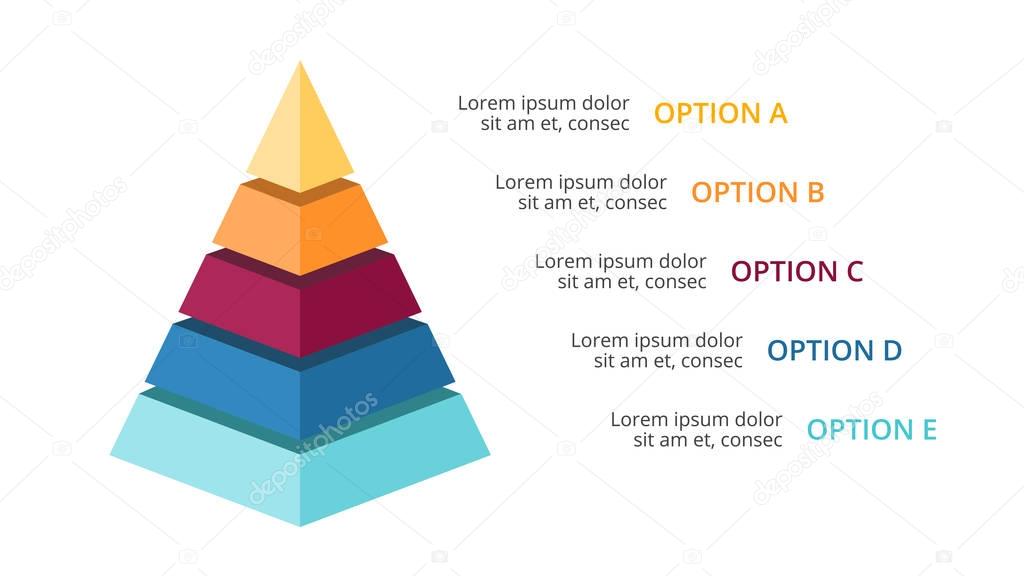 Lorem ipsum dolor sit am et, consec OPTION A

Lorem ipsum dolor sit am et, consec OPTION B

Lorem ipsum dolor sit am et, consec OPTION C

Lorem ipsum dolor sit am et, consec OPTION D

Lorem ipsum dolor sit am et, consec OPTION E

depositphotos