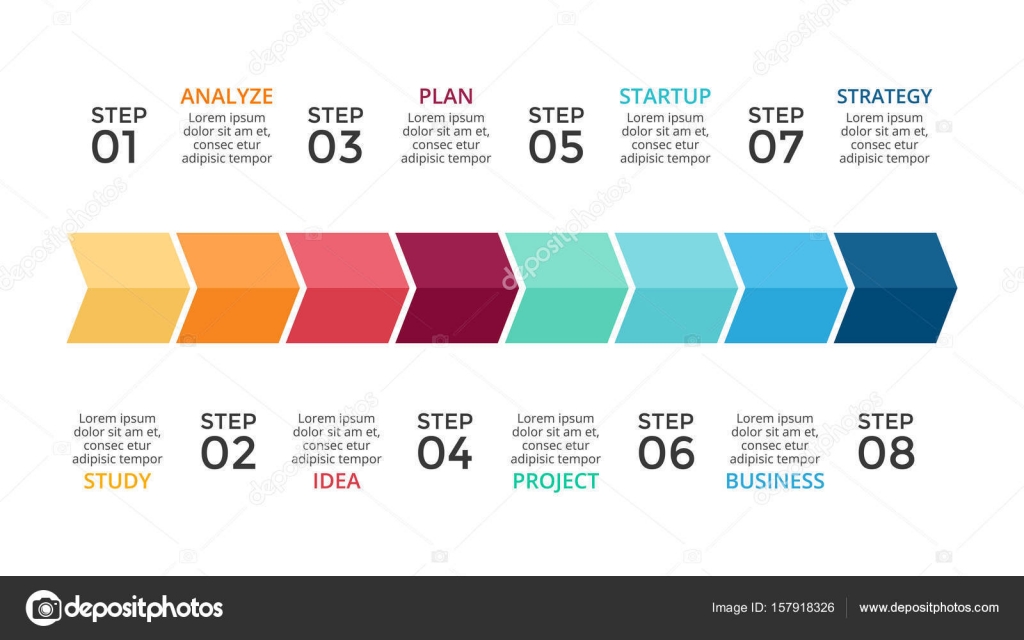 STEP 01

ANALYZE
Lorem ipsum dolor sit am et, consec etur adipisic tempor

STEP 03

PLAN
Lorem ipsum dolor sit am et, consec etur adipisic tempor

STEP 05

STARTUP
Lorem ipsum dolor sit am et, consec etur adipisic tempor

STEP 07

STRATEGY
Lorem ipsum dolor sit am et, consec etur adipisic tempor

Lorem ipsum dolor sit am et, consec etur adipisic tempor
STUDY

STEP 02

Lorem ipsum dolor sit am et, consec etur adipisic tempor
IDEA

STEP 04

Lorem ipsum dolor sit am et, consec etur adipisic tempor
PROJECT

STEP 06

Lorem ipsum dolor sit am et, consec etur adipisic tempor
BUSINESS

STEP 08

depositphotos

Image ID: 157918326

www.depositphotos.com