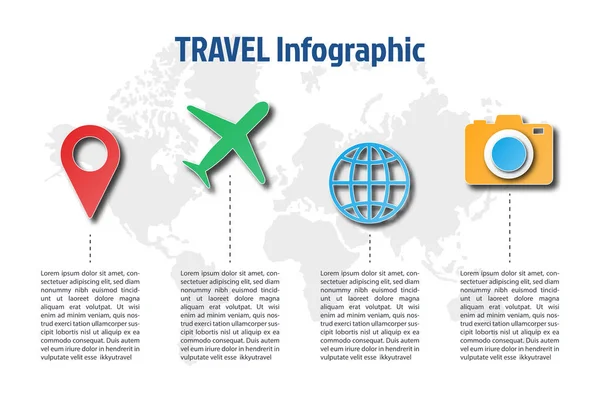 TRAVEL Infographic

Lorem ipsum dolor sit amet, consectetuer adipiscing elit, sed diam nonummy nibh euismod tincidunt ut laoreet dolore magna aliquam erat volutpat. Ut wisi enim ad minim veniam, quis nostrud exerci tation ullamcorper suscipit lobortis nisl ut aliquip ex ea commodo consequat. Duis autem vel eum iriure dolor in hendrerit in vulputate velit esse ikkyutravel

Lorem ipsum dolor sit amet, consectetuer adipiscing elit, sed diam nonummy nibh euismod tincidunt ut laoreet dolore magna aliquam erat volutpat. Ut wisi enim ad minim veniam, quis nostrud exerci tation ullamcorper suscipit lobortis nisl ut aliquip ex ea commodo consequat. Duis autem vel eum iriure dolor in hendrerit in vulputate velit esse ikkyutravel

Lorem ipsum dolor sit amet, consectetuer adipiscing elit, sed diam nonummy nibh euismod tincidunt ut laoreet dolore magna aliquam erat volutpat. Ut wisi enim ad minim veniam, quis nostrud exerci tation ullamcorper suscipit lobortis nisl ut aliquip ex ea commodo consequat. Duis autem vel eum iriure dolor in hendrerit in vulputate velit esse ikkyutravel

Lorem ipsum dolor sit amet, consectetuer adipiscing elit, sed diam nonummy nibh euismod tincidunt ut laoreet dolore magna aliquam erat volutpat. Ut wisi enim ad minim veniam, quis nostrud exerci tation ullamcorper suscipit lobortis nisl ut aliquip ex ea commodo consequat. Duis autem vel eum iriure dolor in hendrerit in vulputate velit esse ikkyutravel