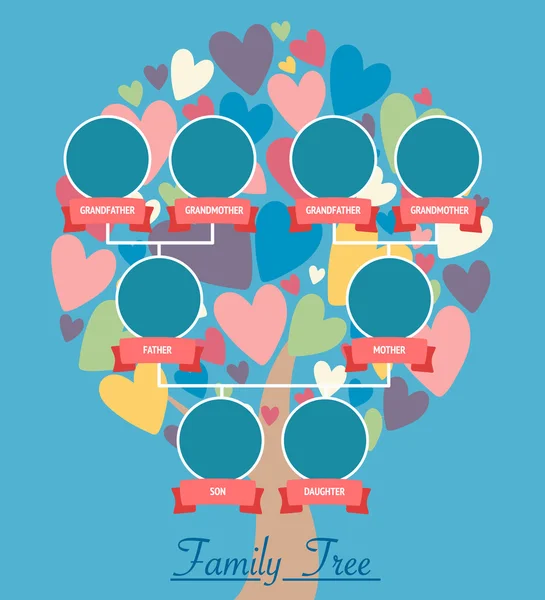 GRANDFATHER
GRANDMOTHER
GRANDFATHER
GRANDMOTHER
FATHER
MOTHER
SON
DAUGHTER

Family Tree