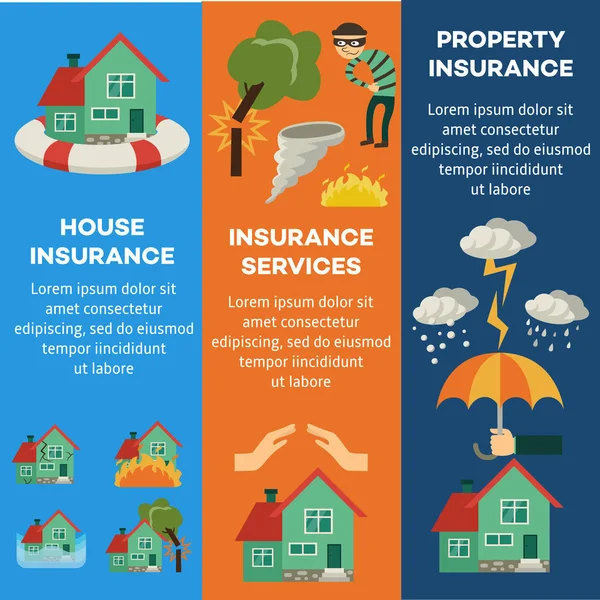 HOUSE INSURANCE

Lorem ipsum dolor sit amet consectetur edipiscing, sed do eiusmod tempor iincididunt ut labore

INSURANCE SERVICES

Lorem ipsum dolor sit amet consectetur edipiscing, sed do eiusmod tempor iincididunt ut labore

PROPERTY INSURANCE

Lorem ipsum dolor sit amet consectetur edipiscing, sed do eiusmod tempor iincididunt ut labore