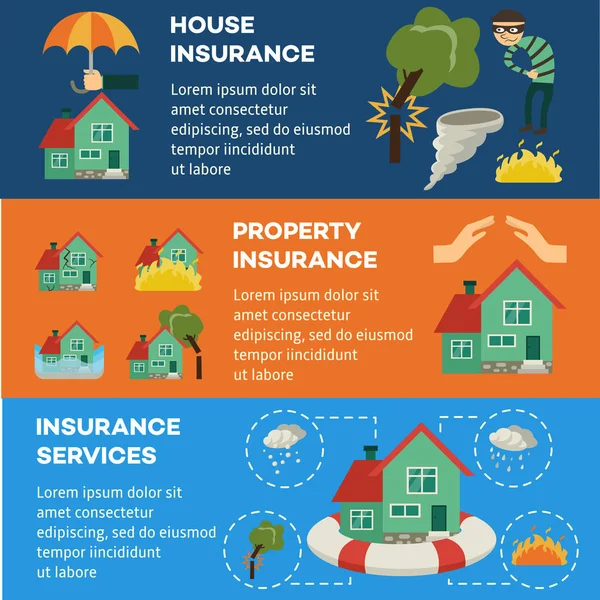 HOUSE INSURANCE

Lorem ipsum dolor sit amet consectetur edipiscing, sed do eiusmod tempor iincididunt ut labore

PROPERTY INSURANCE

Lorem ipsum dolor sit amet consectetur edipiscing, sed do eiusmod tempor iincididunt ut labore

INSURANCE SERVICES

Lorem ipsum dolor sit amet consectetur edipiscing, sed do eiusmod tempor iincididunt ut labore