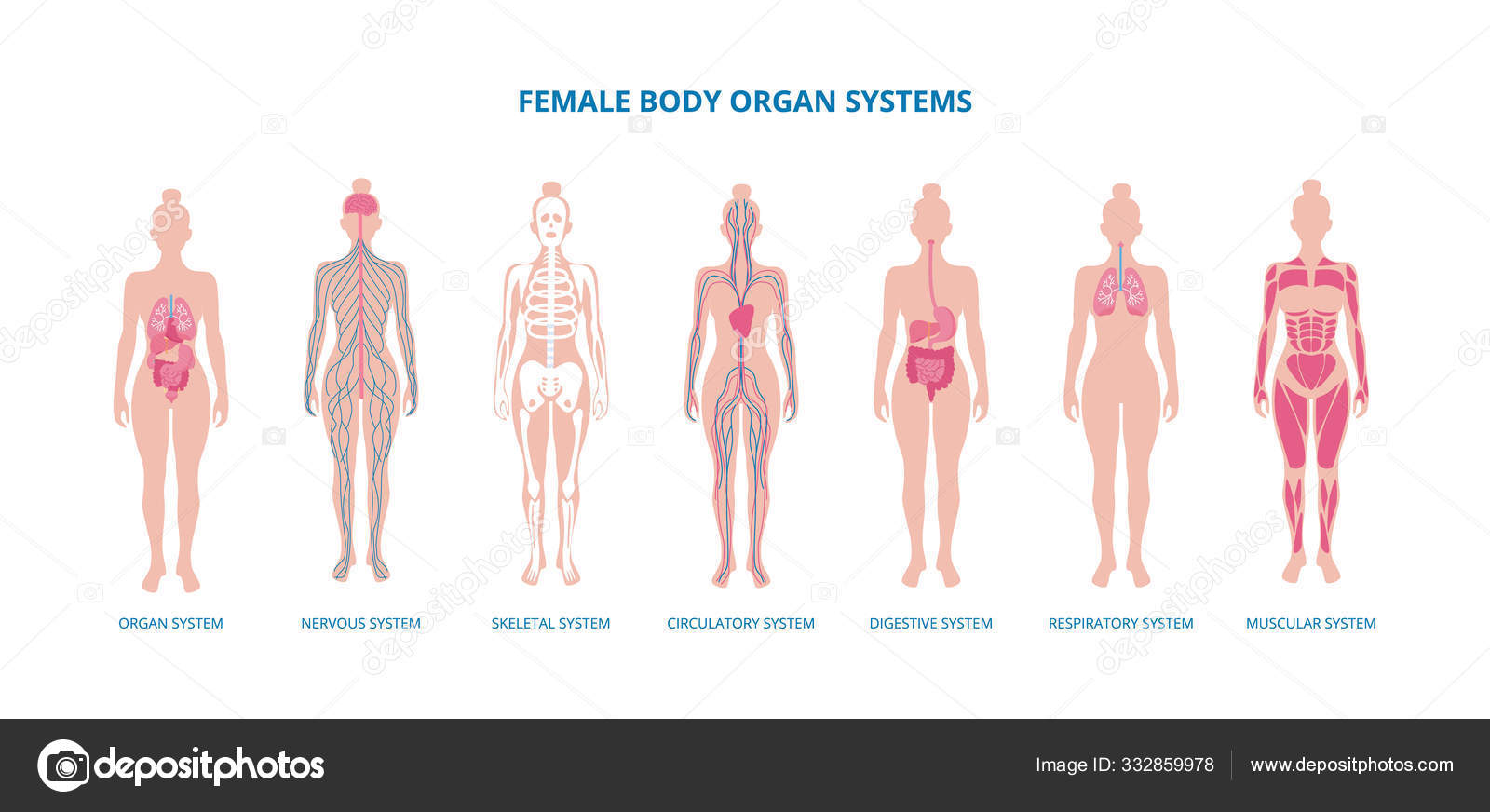 FEMALE BODY ORGAN SYSTEMS

ORGAN SYSTEM

NERVOUS SYSTEM

SKELETAL SYSTEM

CIRCULATORY SYSTEM

DIGESTIVE SYSTEM

RESPIRATORY SYSTEM

MUSCULAR SYSTEM

depositphotos

Image ID: 332859978

www.depositphotos.com