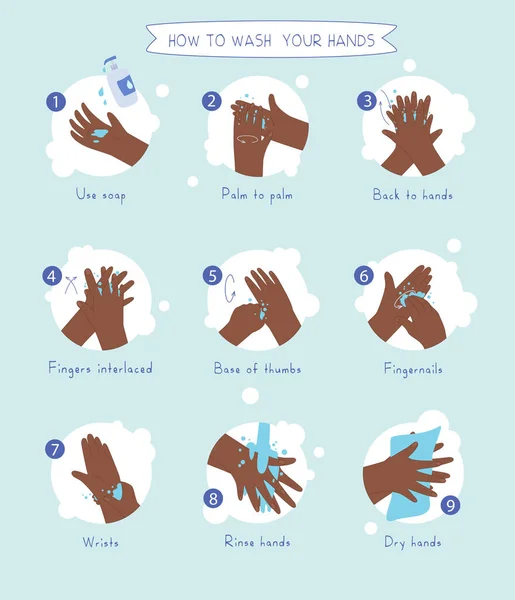 HOW TO WASH YOUR HANDS

1
Use soap

2
Palm to palm

3
Back to hands

4
Fingers interlaced

5
Base of thumbs

6
Fingernails

7
Wrists

8
Rinse hands

9
Dry hands