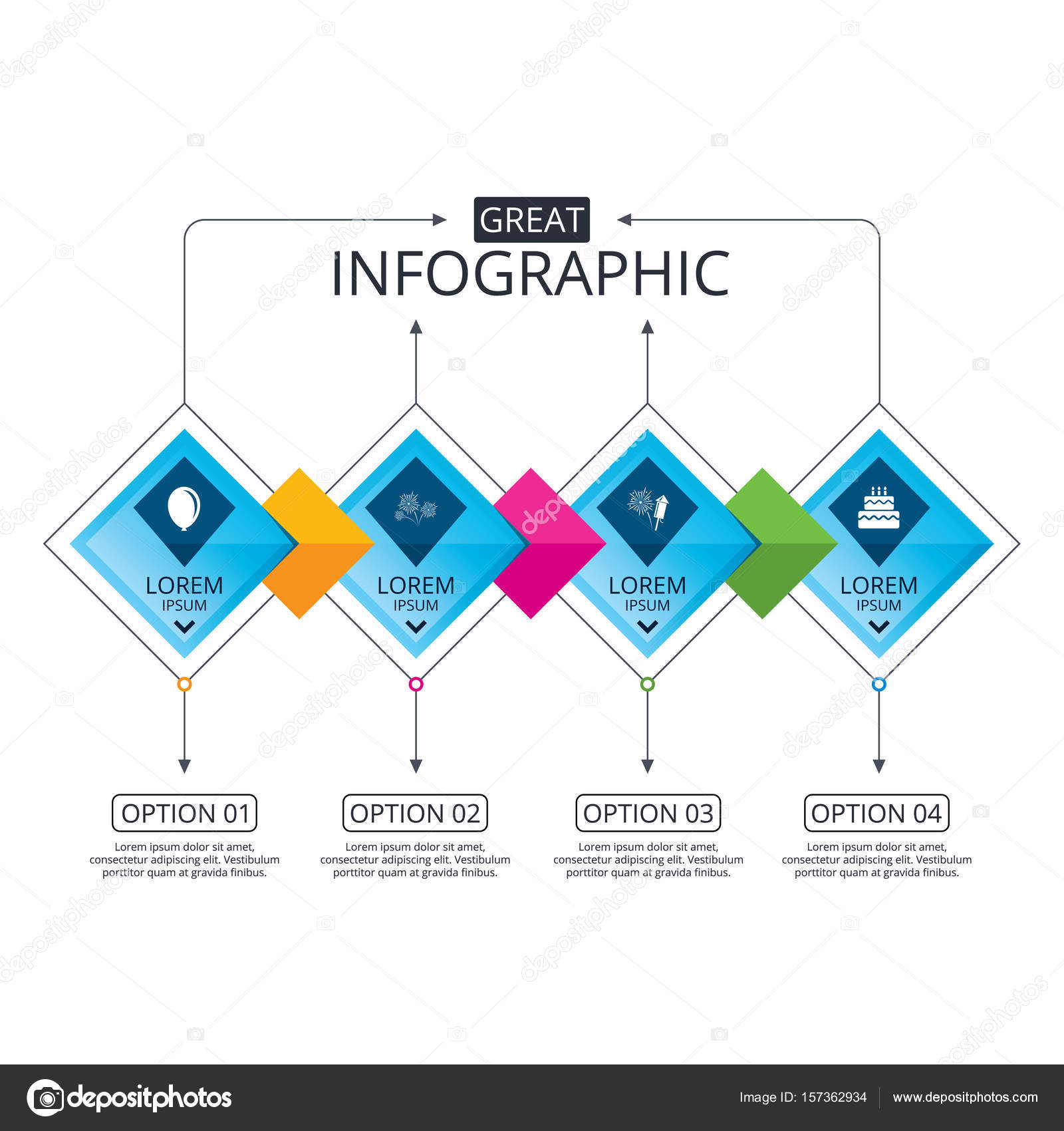 GREAT
INFOGRAPHIC

LOREM
IPSUM

LOREM
IPSUM

LOREM
IPSUM

LOREM
IPSUM

OPTION 01
Lorem ipsum dolor sit amet, consectetur adipiscing elit. Vestibulum porttitor quam at gravida finibus.

OPTION 02
Lorem ipsum dolor sit amet, consectetur adipiscing elit. Vestibulum porttitor quam at gravida finibus.

OPTION 03
Lorem ipsum dolor sit amet, consectetur adipiscing elit. Vestibulum porttitor quam at gravida finibus.

OPTION 04
Lorem ipsum dolor sit amet, consectetur adipiscing elit. Vestibulum porttitor quam at gravida finibus.

depositphotos
Image ID: 157362934
www.depositphotos.com