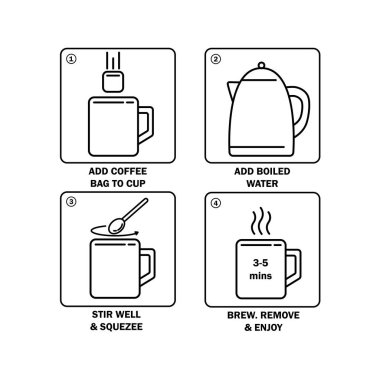 ①

ADD COFFEE BAG TO CUP

②

ADD BOILED WATER

③

STIR WELL & SQUEZEE

④

3-5 mins

BREW. REMOVE & ENJOY