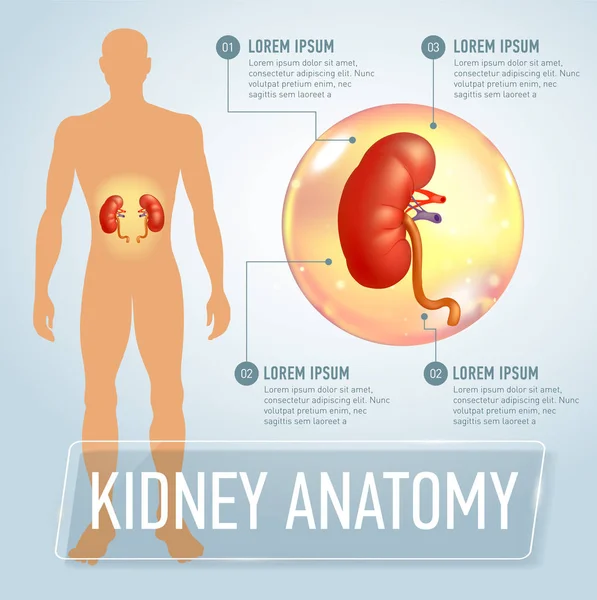 01 LOREM IPSUM
Lorem ipsum dolor sit amet, consectetur adipiscing elit. Nunc volutpat pretium enim, nec sagittis sem laoreet a

03 LOREM IPSUM
Lorem ipsum dolor sit amet, consectetur adipiscing elit. Nunc volutpat pretium enim, nec sagittis sem laoreet a

02 LOREM IPSUM
Lorem ipsum dolor sit amet, consectetur adipiscing elit. Nunc volutpat pretium enim, nec sagittis sem laoreet a

02 LOREM IPSUM
Lorem ipsum dolor sit amet, consectetur adipiscing elit. Nunc volutpat pretium enim, nec sagittis sem laoreet a

KIDNEY ANATOMY