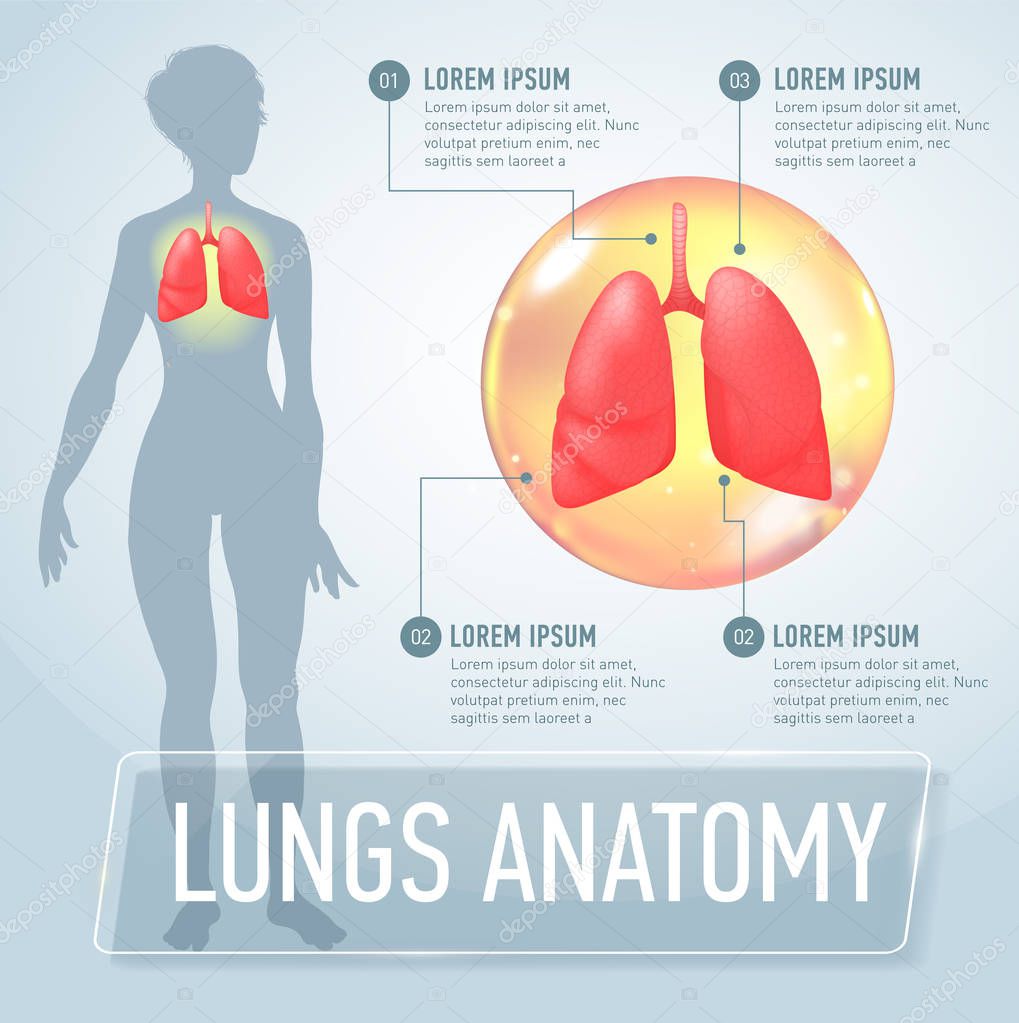 01 LOREM IPSUM
Lorem ipsum dolor sit amet, consectetur adipiscing elit. Nunc volutpat pretium enim, nec sagittis sem laoreet a

03 LOREM IPSUM
Lorem ipsum dolor sit amet, consectetur adipiscing elit. Nunc volutpat pretium enim, nec sagittis sem laoreet a

02 LOREM IPSUM
Lorem ipsum dolor sit amet, consectetur adipiscing elit. Nunc volutpat pretium enim, nec sagittis sem laoreet a

02 LOREM IPSUM
Lorem ipsum dolor sit amet, consectetur adipiscing elit. Nunc volutpat pretium enim, nec sagittis sem laoreet a

LUNGS ANATOMY

depositphotos