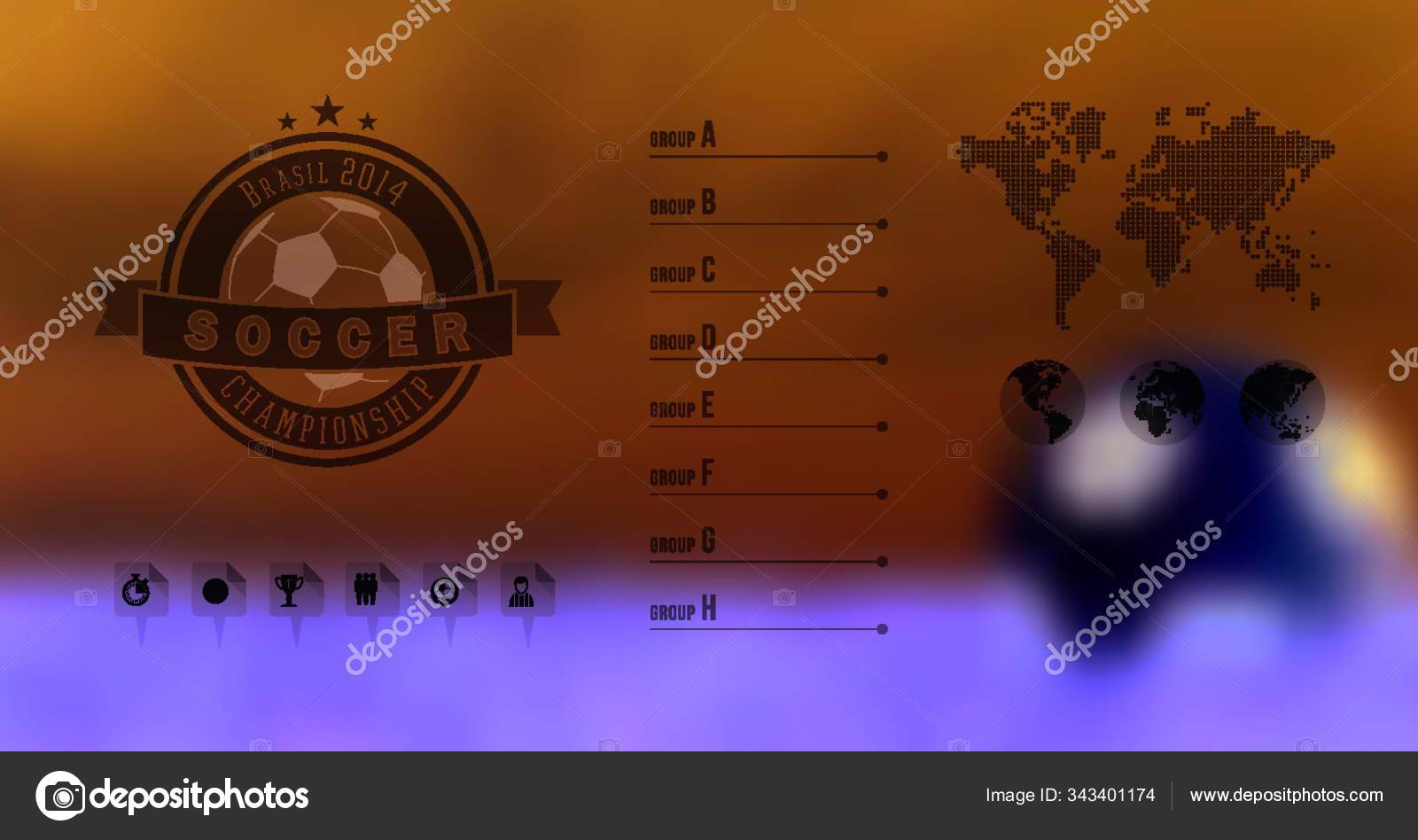 BRASIL 2014
SOCCER
CHAMPIONSHIP

GROUP A
GROUP B
GROUP C
GROUP D
GROUP E
GROUP F
GROUP G
GROUP H

depositphotos

depositphotos

Image ID: 343401174
www.depositphotos.com