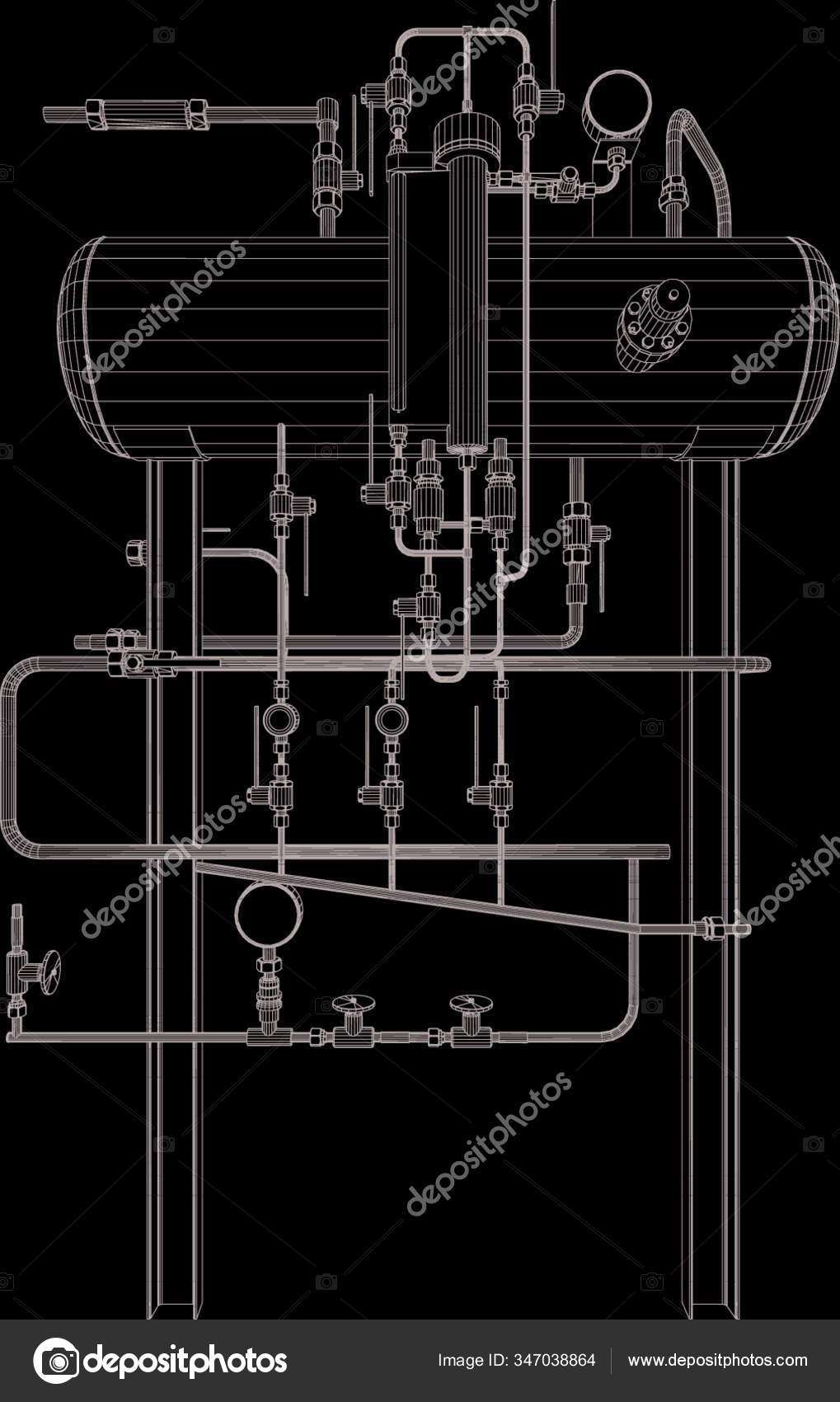 depositphotos
depositphotos
depositphotos
depositphotos
depositphotos
depositphotos
depositphotos
depositphotos

depositphotos
Image ID: 347038864
www.depositphotos.com