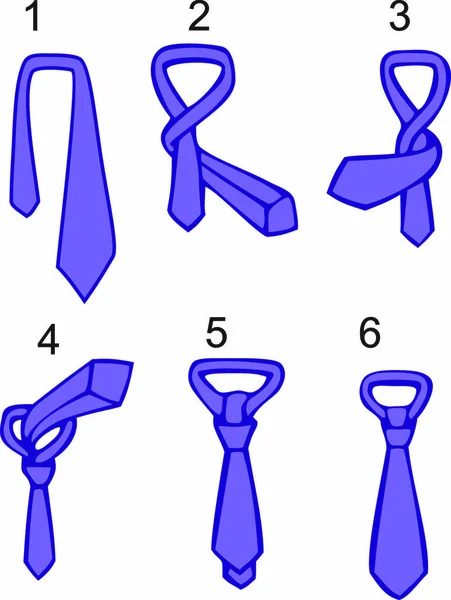 1 2 3

4 5 6