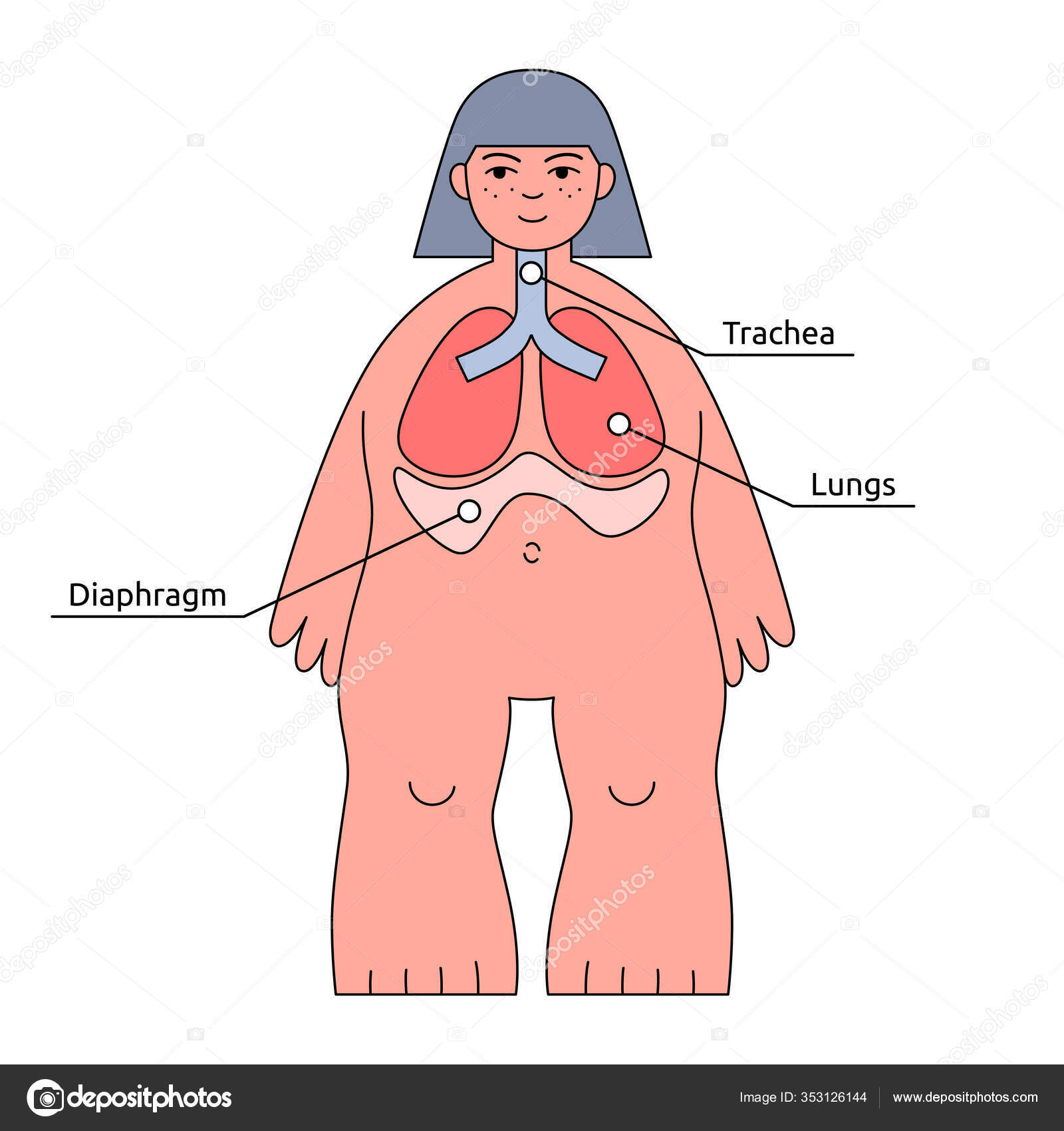 Trachea

Lungs

Diaphragm

depositphotos

Image ID: 353126144

www.depositphotos.com