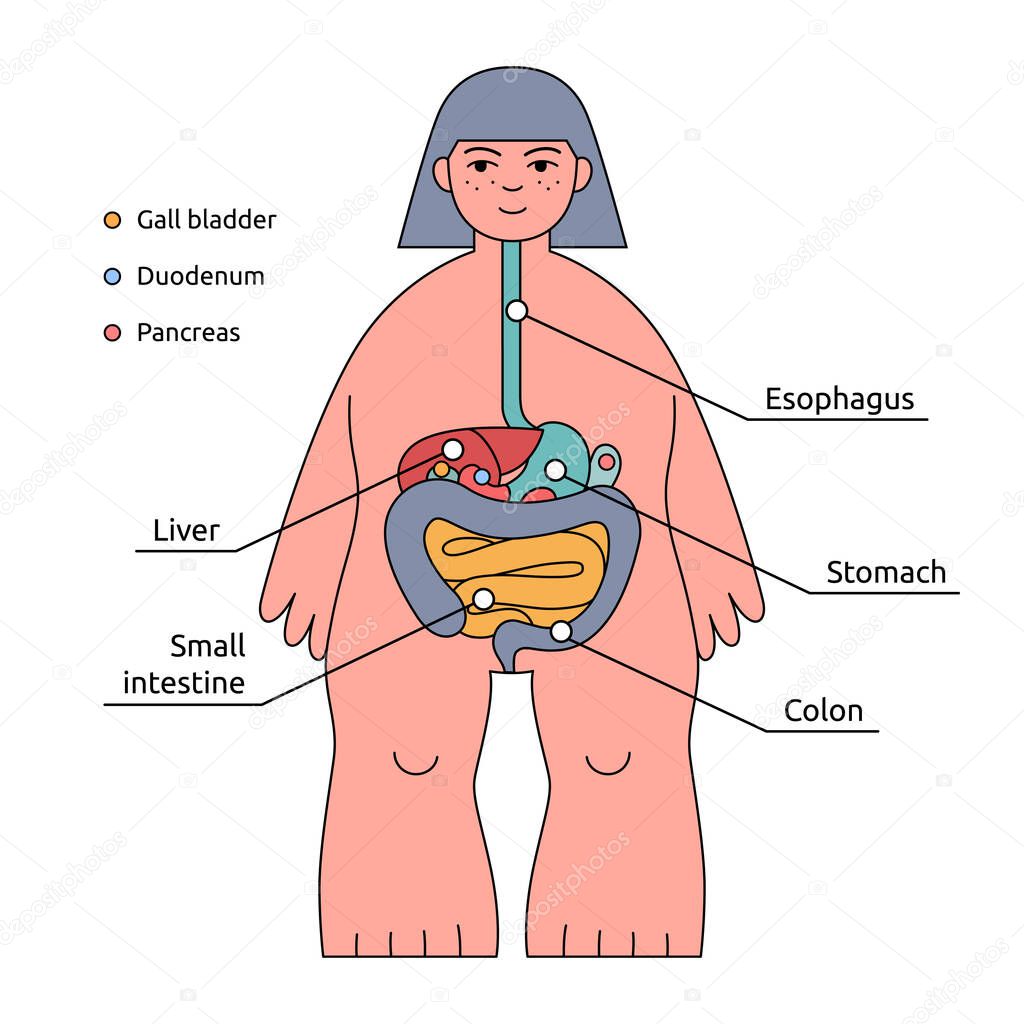 Gall bladder
Duodenum
Pancreas

Esophagus

Liver

Stomach

Small intestine

Colon

depositphotos