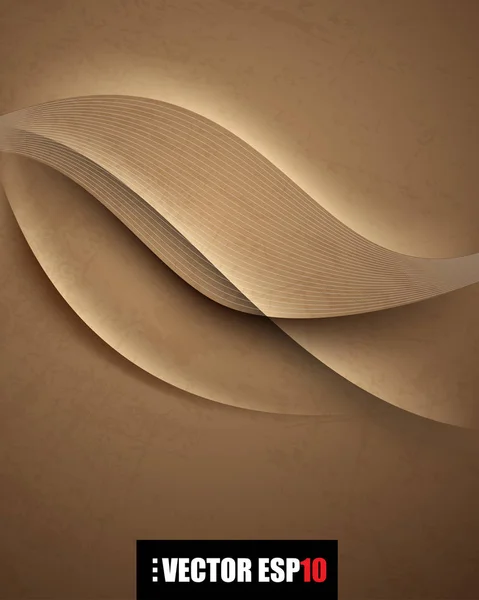 VECTOR ESP10