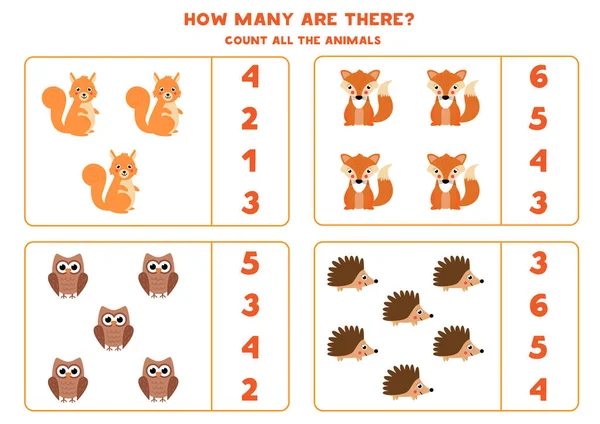 HOW MANY ARE THERE?
COUNT ALL THE ANIMALS

4
2
1
3

6
5
4
3

5
3
4
2

3
6
5
4