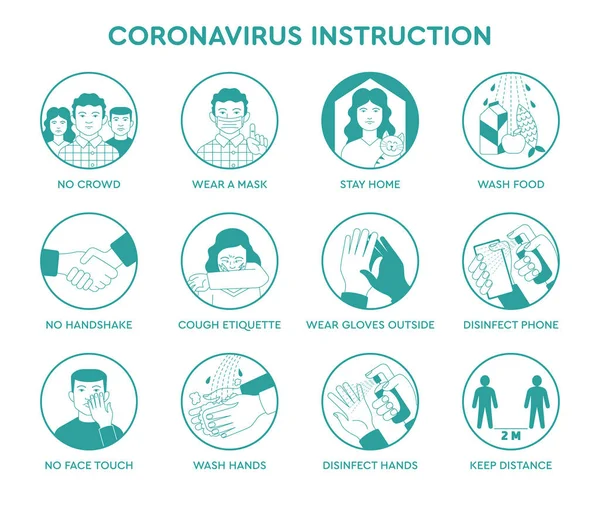 CORONAVIRUS INSTRUCTION

NO CROWD

WEAR A MASK

STAY HOME

WASH FOOD

NO HANDSHAKE

COUGH ETIQUETTE

WEAR GLOVES OUTSIDE

DISINFECT PHONE

NO FACE TOUCH

WASH HANDS

DISINFECT HANDS

2 M

KEEP DISTANCE