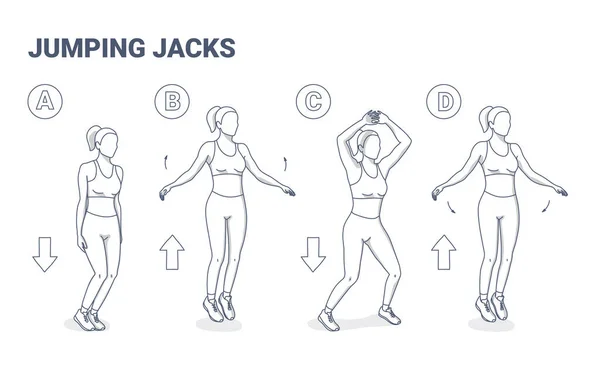 JUMPING JACKS

A

B

C

D