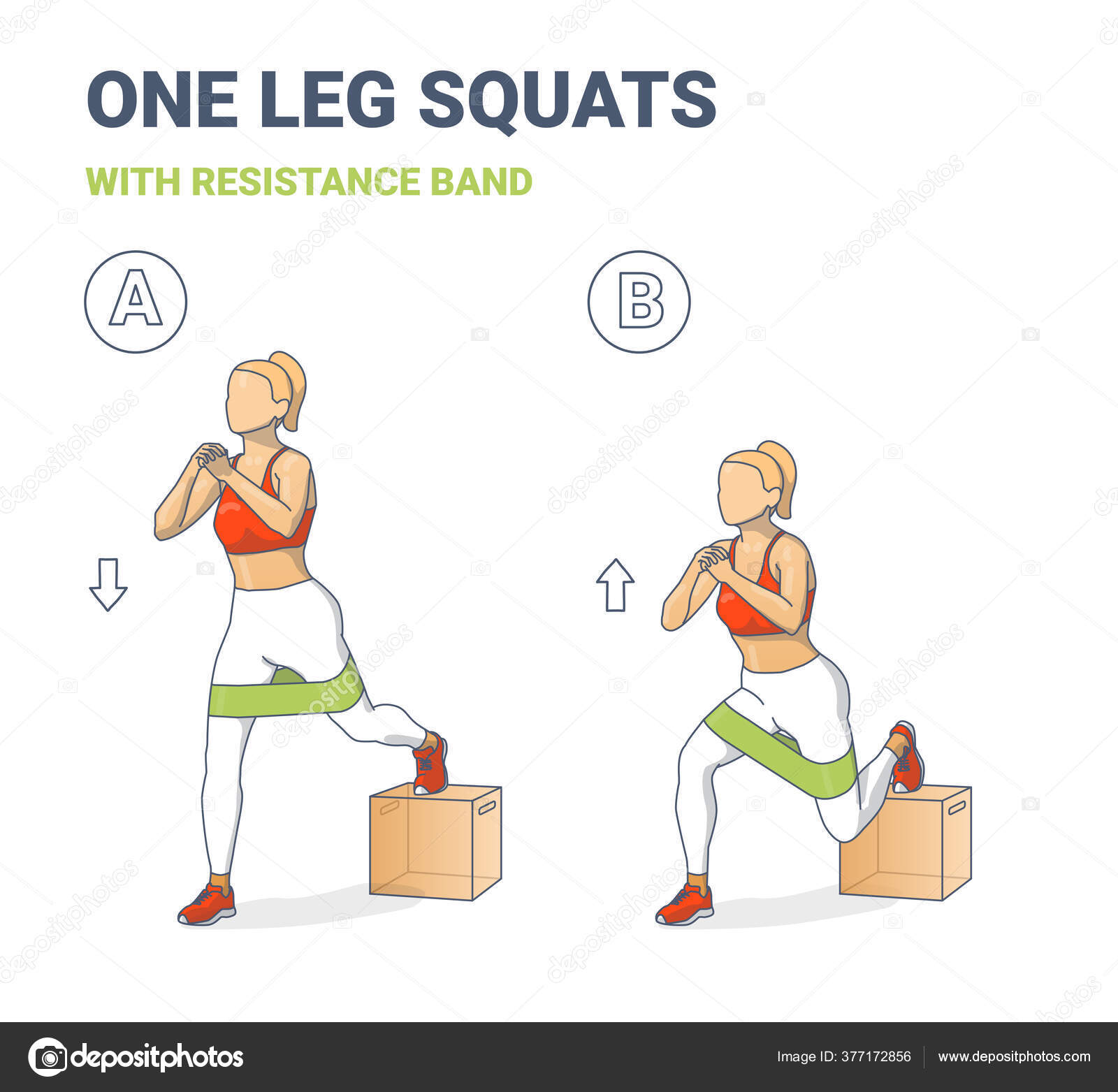 ONE LEG SQUATS

WITH RESISTANCE BAND

A

B

depositphotos

Image ID: 377172856

www.depositphotos.com