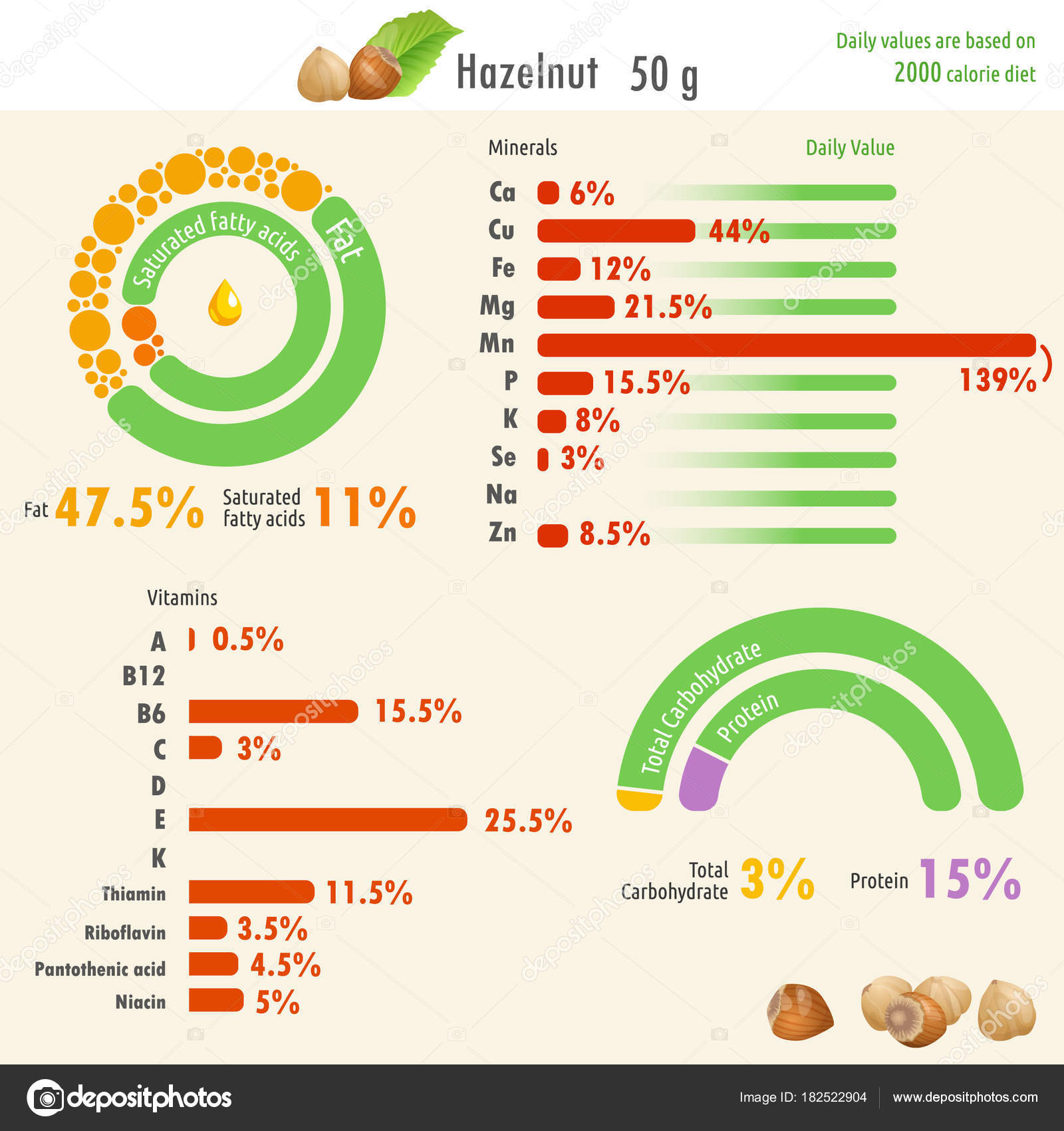 Hazelnut 50 g

Daily values are based on 2000 calorie diet

Saturated fatty acids

Fat

Fat 47.5% Saturated fatty acids 11%

Minerals Daily Value

Ca 6%
Cu 44%
Fe 12%
Mg 21.5%
Mn 139%
P 15.5%
K 8%
Se 3%
Na
Zn 8.5%

Vitamins

A 0.5%
B12
B6 15.5%
C 3%
D
E 25.5%
K
Thiamin 11.5%
Riboflavin 3.5%
Pantothenic acid 4.5%
Niacin 5%

Total Carbohydrate

Protein

Total Carbohydrate 3% Protein 15%

depositphotos

Image ID: 182522904 www.depositphotos.com