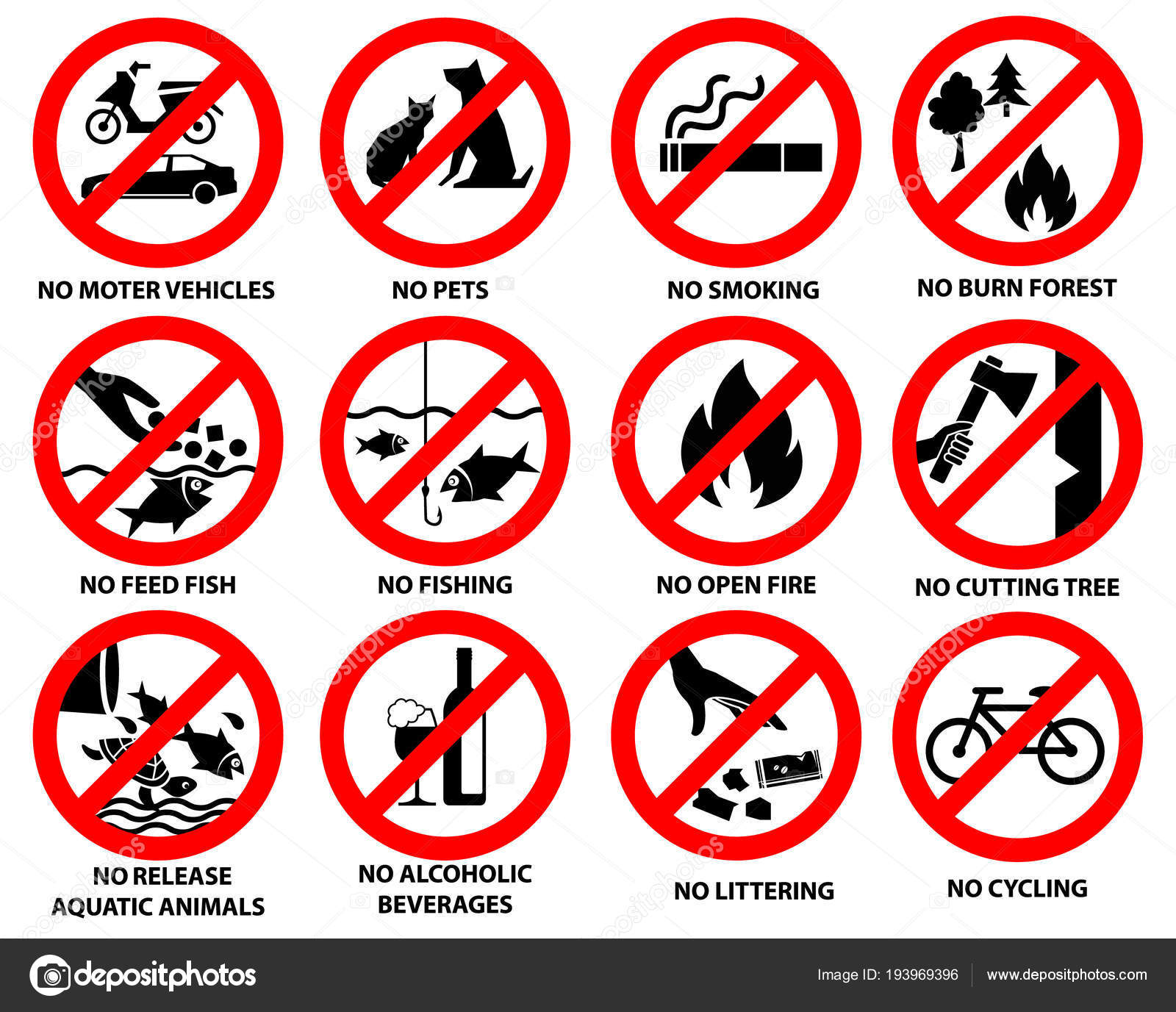 NO MOTER VEHICLES

NO PETS

NO SMOKING

NO BURN FOREST

NO FEED FISH

NO FISHING

NO OPEN FIRE

NO CUTTING TREE

NO RELEASE AQUATIC ANIMALS

NO ALCOHOLIC BEVERAGES

NO LITTERING

NO CYCLING

depositphotos

Image ID: 193969396

www.depositphotos.com