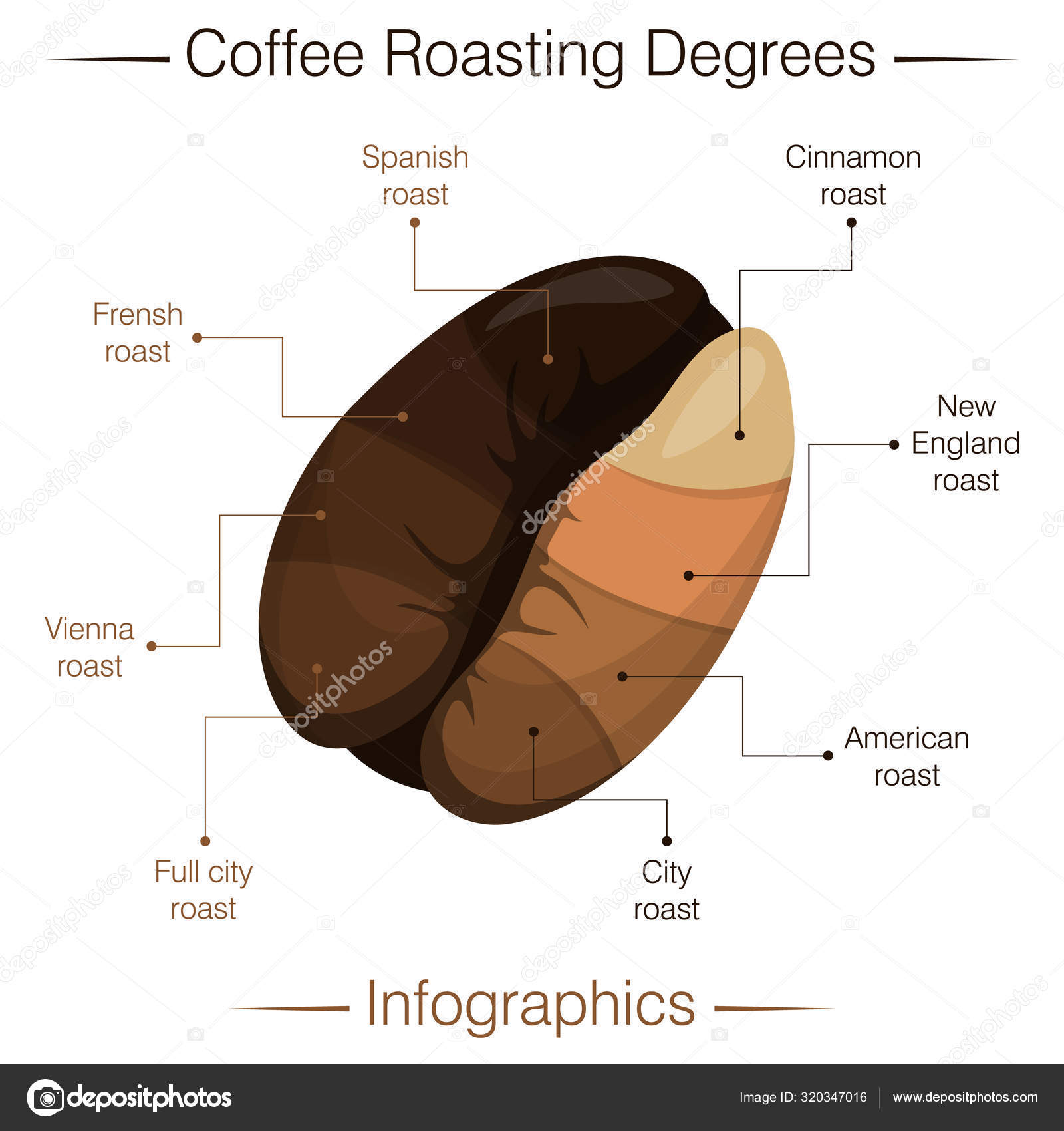 Coffee Roasting Degrees

Spanish roast

Cinnamon roast

Frensh roast

New England roast

Vienna roast

American roast

Full city roast

City roast

Infographics

depositphotos

Image ID: 320347016

www.depositphotos.com