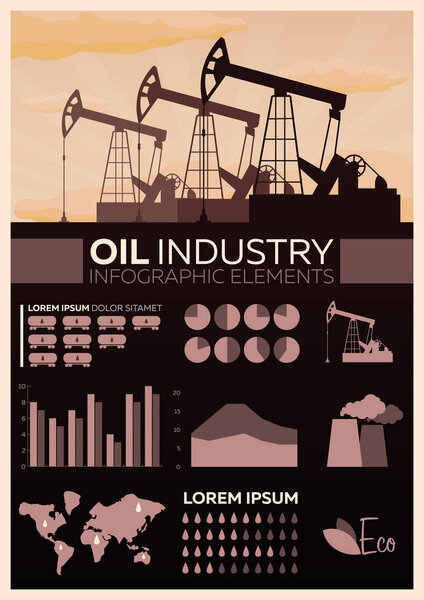 OIL INDUSTRY
INFOGRAPHIC ELEMENTS

LOREM IPSUM DOLOR SITAMET

10
8
6
4
2
0

20
15
10
5
0

LOREM IPSUM

Eco