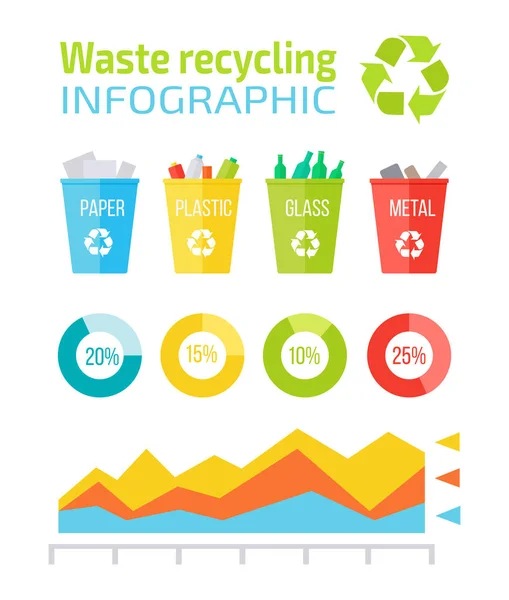 Waste recycling
INFOGRAPHIC

PAPER
PLASTIC
GLASS
METAL

20%
15%
10%
25%