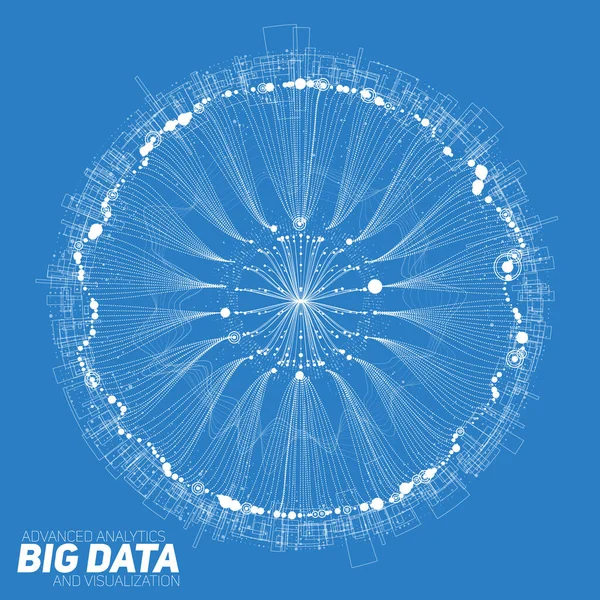 ADVANCED ANALYTICS
BIG DATA
AND VISUALIZATION