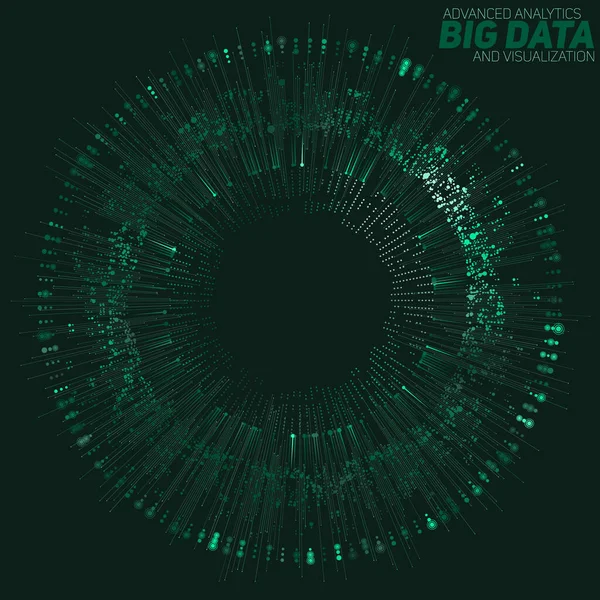 ADVANCED ANALYTICS
BIG DATA
AND VISUALIZATION