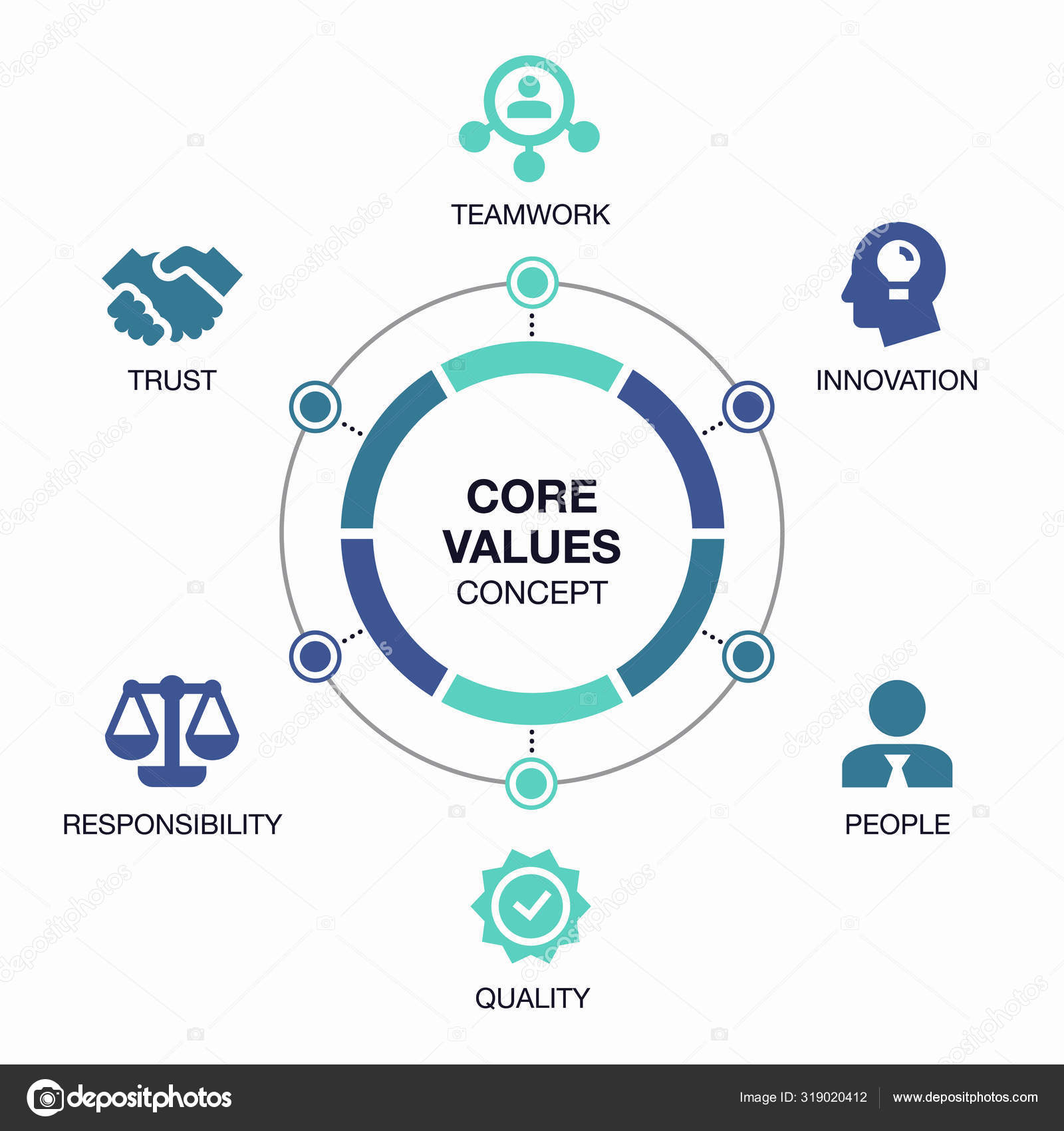 TEAMWORK

TRUST

INNOVATION

CORE VALUES CONCEPT

RESPONSIBILITY

PEOPLE

QUALITY

depositphotos

Image ID: 319020412

www.depositphotos.com