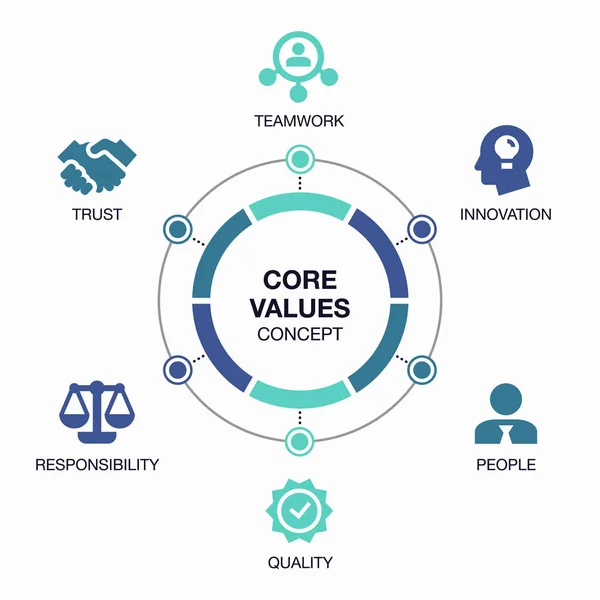 TEAMWORK

TRUST

INNOVATION

CORE VALUES CONCEPT

RESPONSIBILITY

PEOPLE

QUALITY