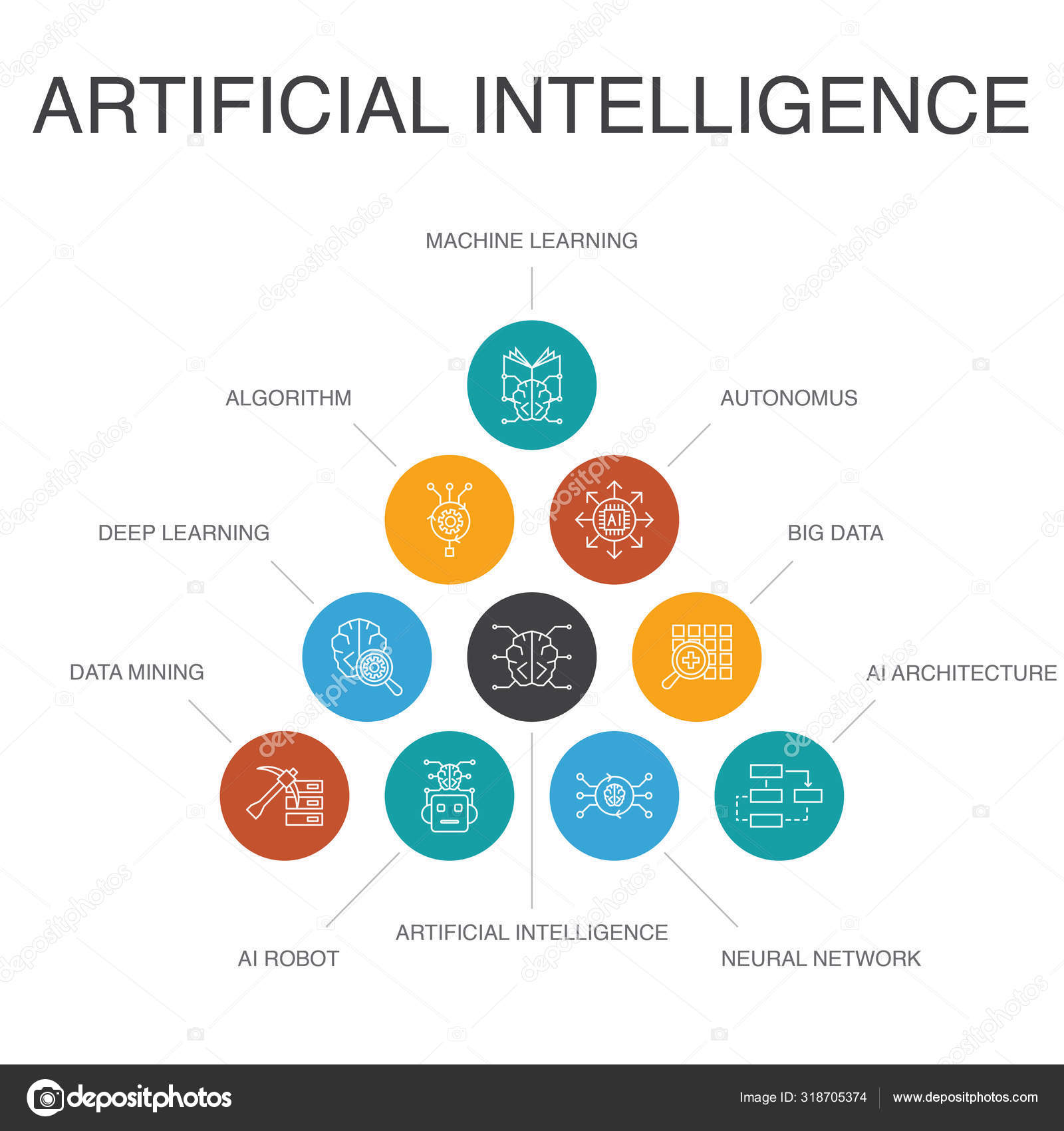 ARTIFICIAL INTELLIGENCE

MACHINE LEARNING

ALGORITHM

AUTONOMUS

AI

DEEP LEARNING

BIG DATA

DATA MINING

AI ARCHITECTURE

AI ROBOT

ARTIFICIAL INTELLIGENCE

NEURAL NETWORK

depositphotos

Image ID: 318705374

www.depositphotos.com