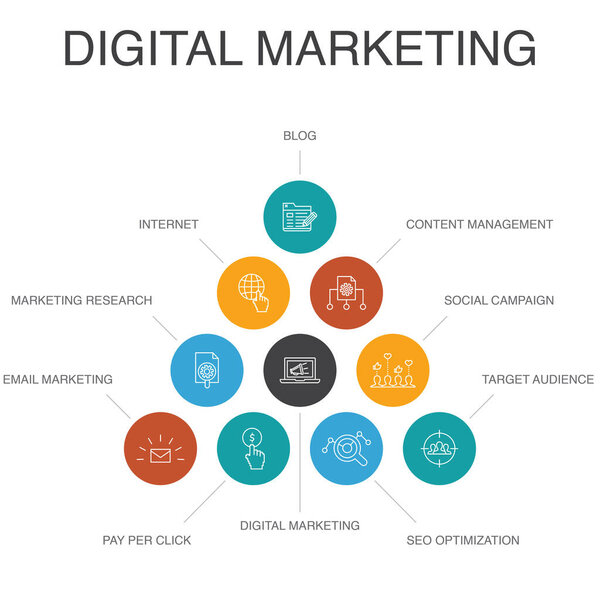 DIGITAL MARKETING

BLOG

INTERNET

CONTENT MANAGEMENT

MARKETING RESEARCH

SOCIAL CAMPAIGN

EMAIL MARKETING

TARGET AUDIENCE

PAY PER CLICK

DIGITAL MARKETING

SEO OPTIMIZATION