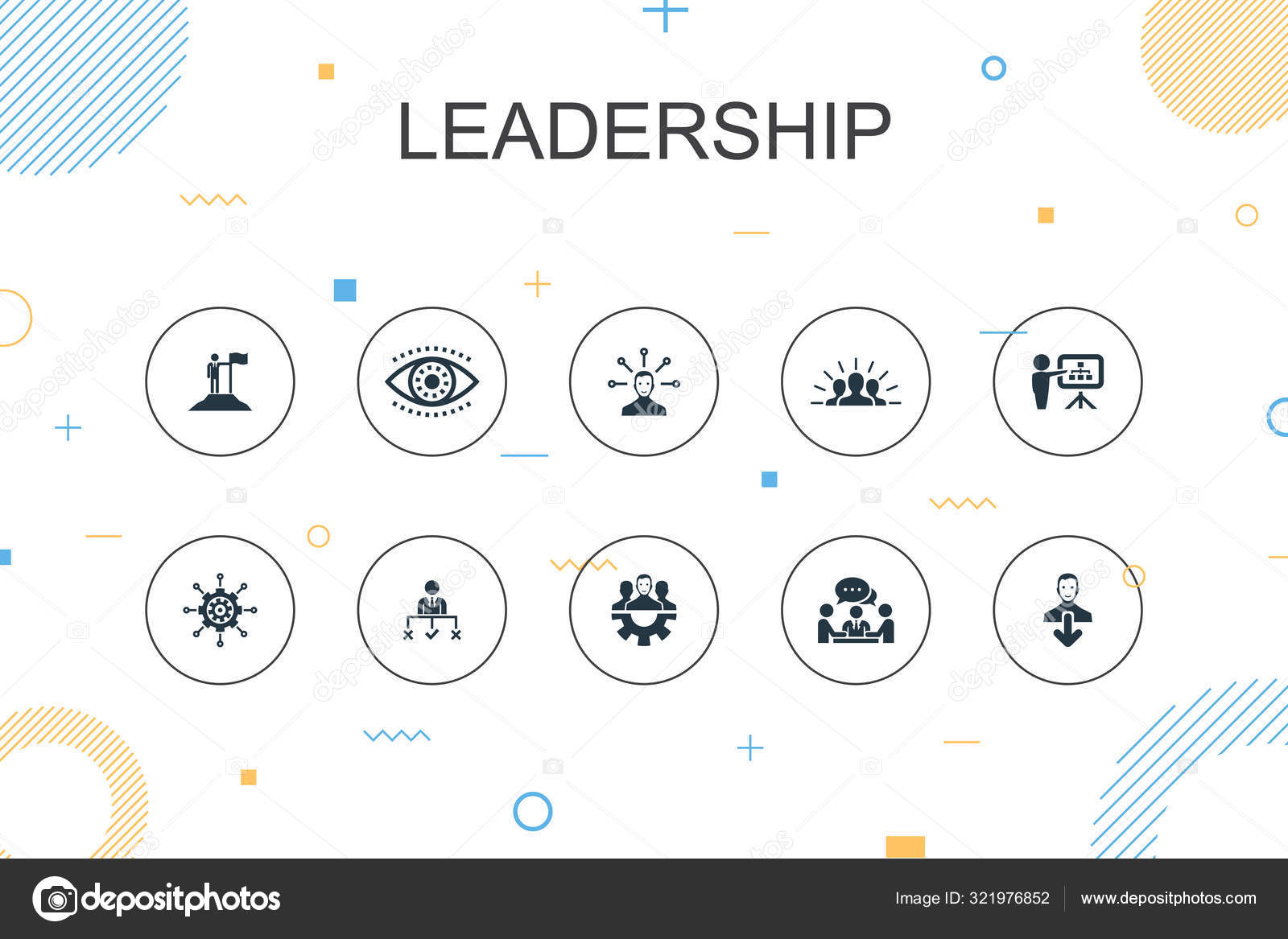 LEADERSHIP

depositphotos

Image ID: 321976852

www.depositphotos.com