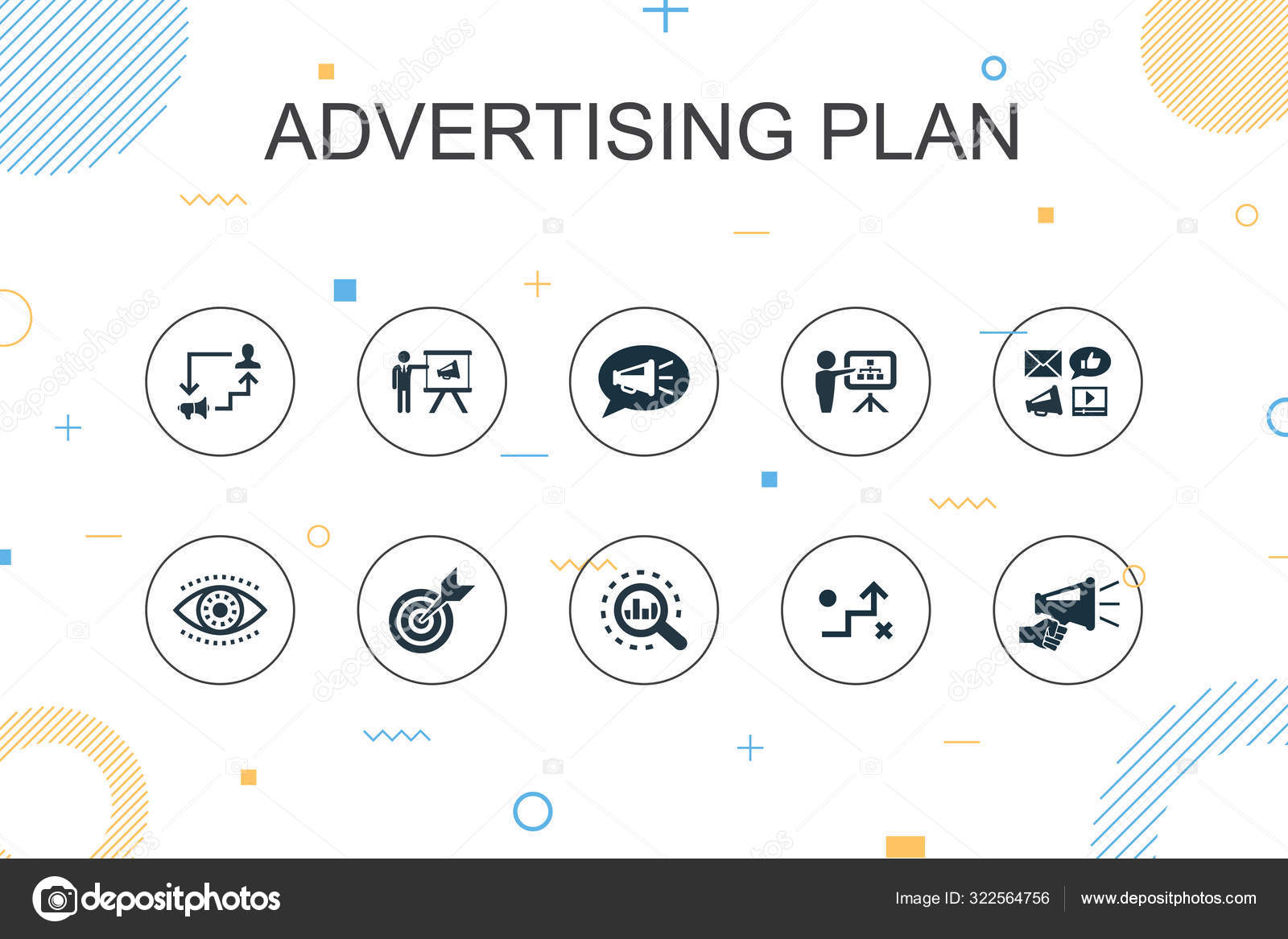 ADVERTISING PLAN

depositphotos

Image ID: 322564756

www.depositphotos.com