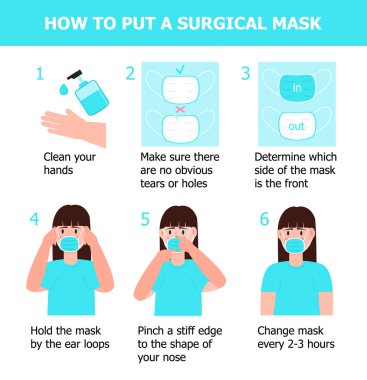 HOW TO PUT A SURGICAL MASK

1

Clean your hands

2

Make sure there are no obvious tears or holes

3

in

out

Determine which side of the mask is the front

4

Hold the mask by the ear loops

5

Pinch a stiff edge to the shape of your nose

6

Change mask every 2-3 hours