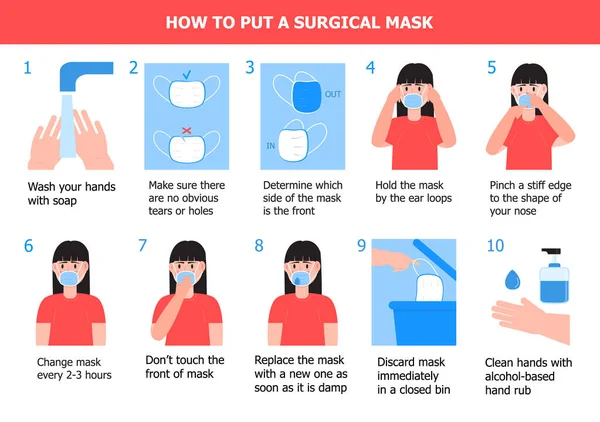 HOW TO PUT A SURGICAL MASK

1
Wash your hands with soap

2
Make sure there are no obvious tears or holes

3
OUT
IN
Determine which side of the mask is the front

4
Hold the mask by the ear loops

5
Pinch a stiff edge to the shape of your nose

6
Change mask every 2-3 hours

7
Don't touch the front of mask

8
Replace the mask with a new one as soon as it is damp

9
Discard mask immediately in a closed bin

10
Clean hands with alcohol-based hand rub