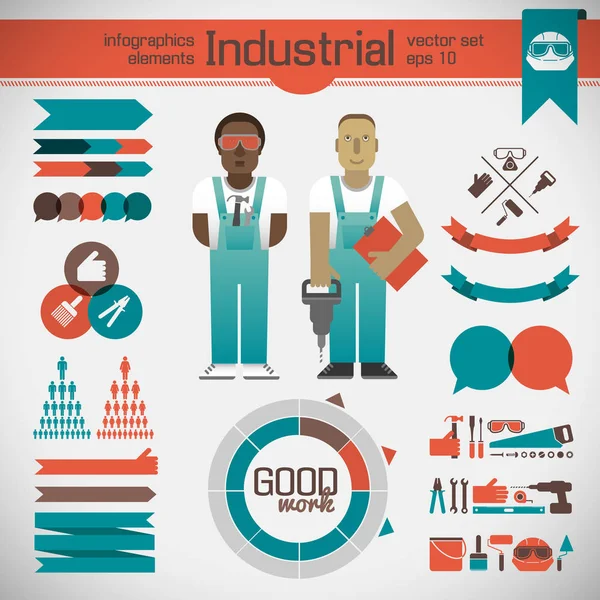 infographics elements Industrial vector set eps 10

GOOD work