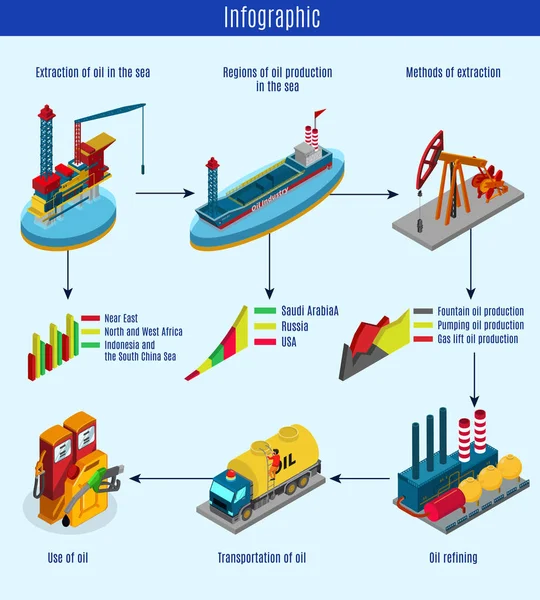 Infographic

Extraction of oil in the sea

Regions of oil production in the sea

Methods of extraction

Oil Industry

Near East
North and West Africa
Indonesia and the South China Sea

Saudi ArabiaA
Russia
USA

Fountain oil production
Pumping oil production
Gas lift oil production

OIL

Use of oil

Transportation of oil

Oil refining