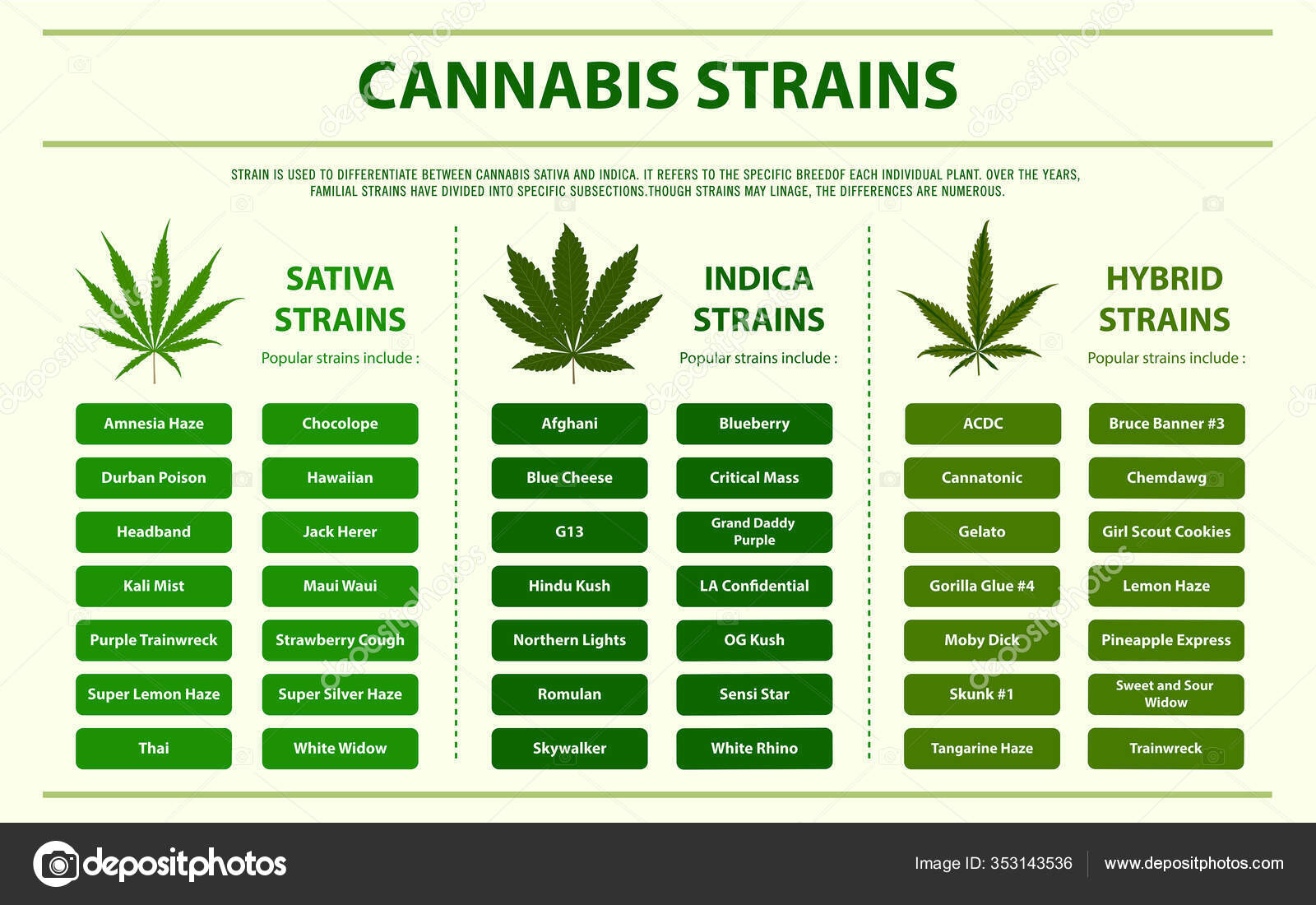 CANNABIS STRAINS

STRAIN IS USED TO DIFFERENTIATE BETWEEN CANNABIS SATIVA AND INDICA. IT REFERS TO THE SPECIFIC BREEDOF EACH INDIVIDUAL PLANT. OVER THE YEARS, FAMILIAL STRAINS HAVE DIVIDED INTO SPECIFIC SUBSECTIONS.THOUGH STRAINS MAY LINAGE, THE DIFFERENCES ARE NUMEROUS.

SATIVA STRAINS
Popular strains include :

Amnesia Haze
Durban Poison
Headband
Kali Mist
Purple Trainwreck
Super Lemon Haze
Thai

Chocolope
Hawaiian
Jack Herer
Maui Waui
Strawberry Cough
Super Silver Haze
White Widow

INDICA STRAINS
Popular strains include :

Afghani
Blue Cheese
G13
Hindu Kush
Northern Lights
Romulan
Skywalker

Blueberry
Critical Mass
Grand Daddy Purple
LA Confidential
OG Kush
Sensi Star
White Rhino

HYBRID STRAINS
Popular strains include :

ACDC
Cannatonic
Gelato
Gorilla Glue #4
Moby Dick
Skunk #1
Tangarine Haze

Bruce Banner #3
Chemdawg
Girl Scout Cookies
Lemon Haze
Pineapple Express
Sweet and Sour Widow
Trainwreck

depositphotos
Image ID: 353143536
www.depositphotos.com