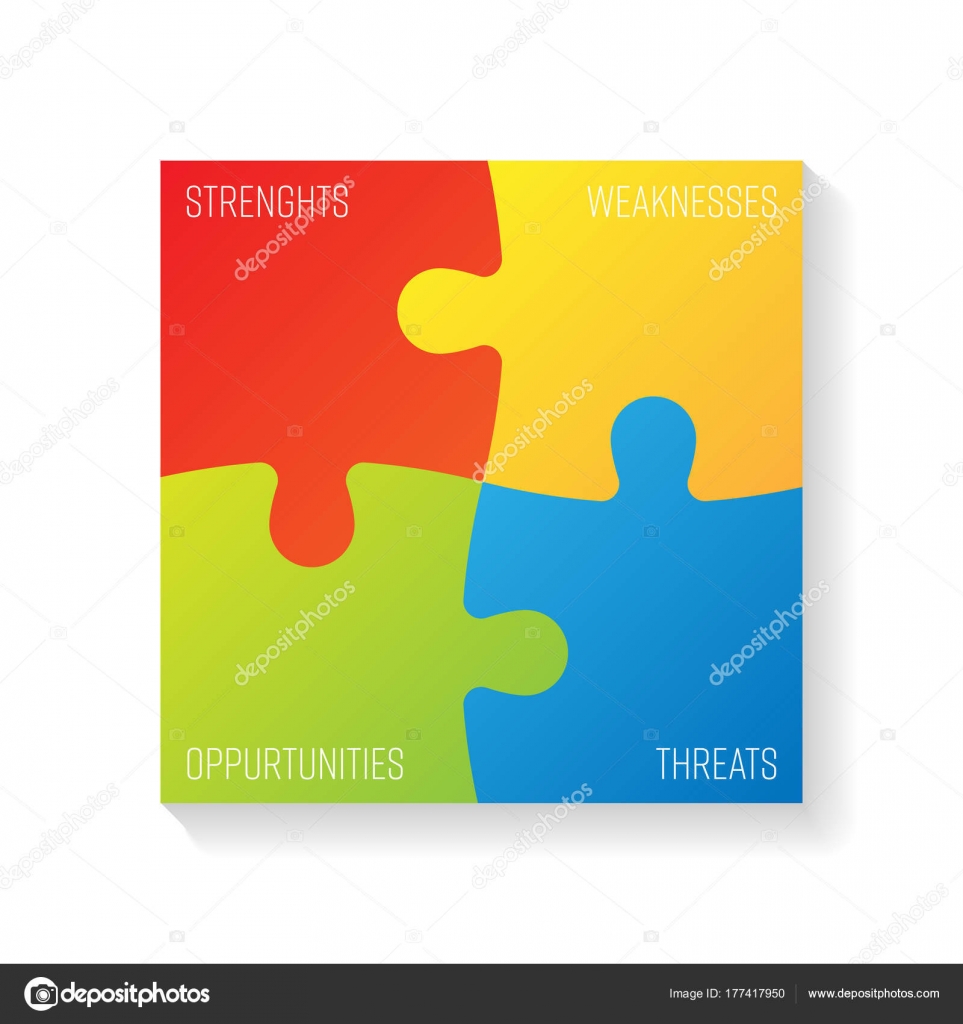 STRENGHTS

WEAKNESSES

OPPURTUNITIES

THREATS

depositphotos

depositphotos

Image ID: 177417950

www.depositphotos.com