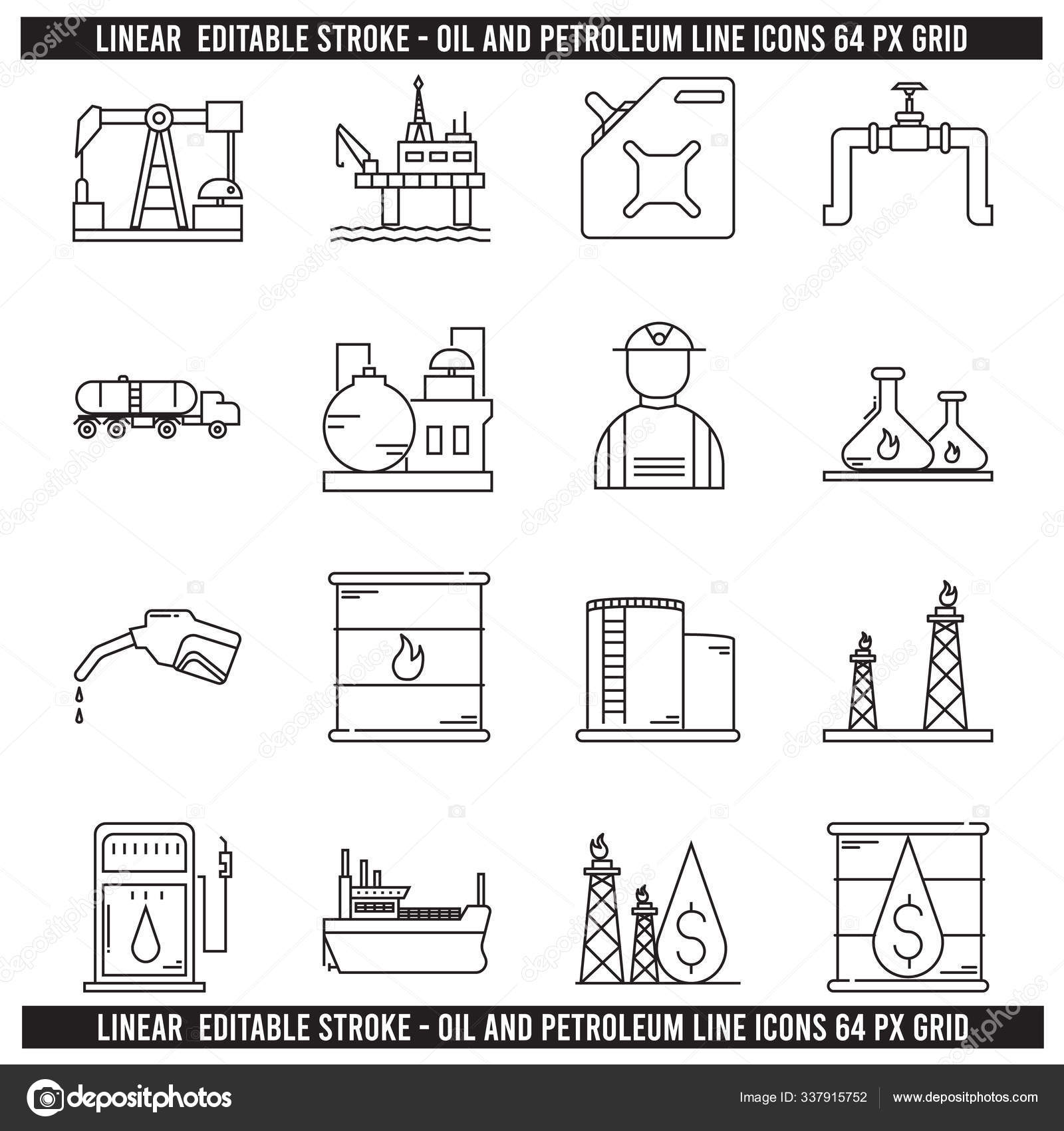 LINEAR EDITABLE STROKE - OIL AND PETROLEUM LINE ICONS 64 PX GRID

$

$

LINEAR EDITABLE STROKE - OIL AND PETROLEUM LINE ICONS 64 PX GRID

depositphotos

Image ID: 337915752

www.depositphotos.com