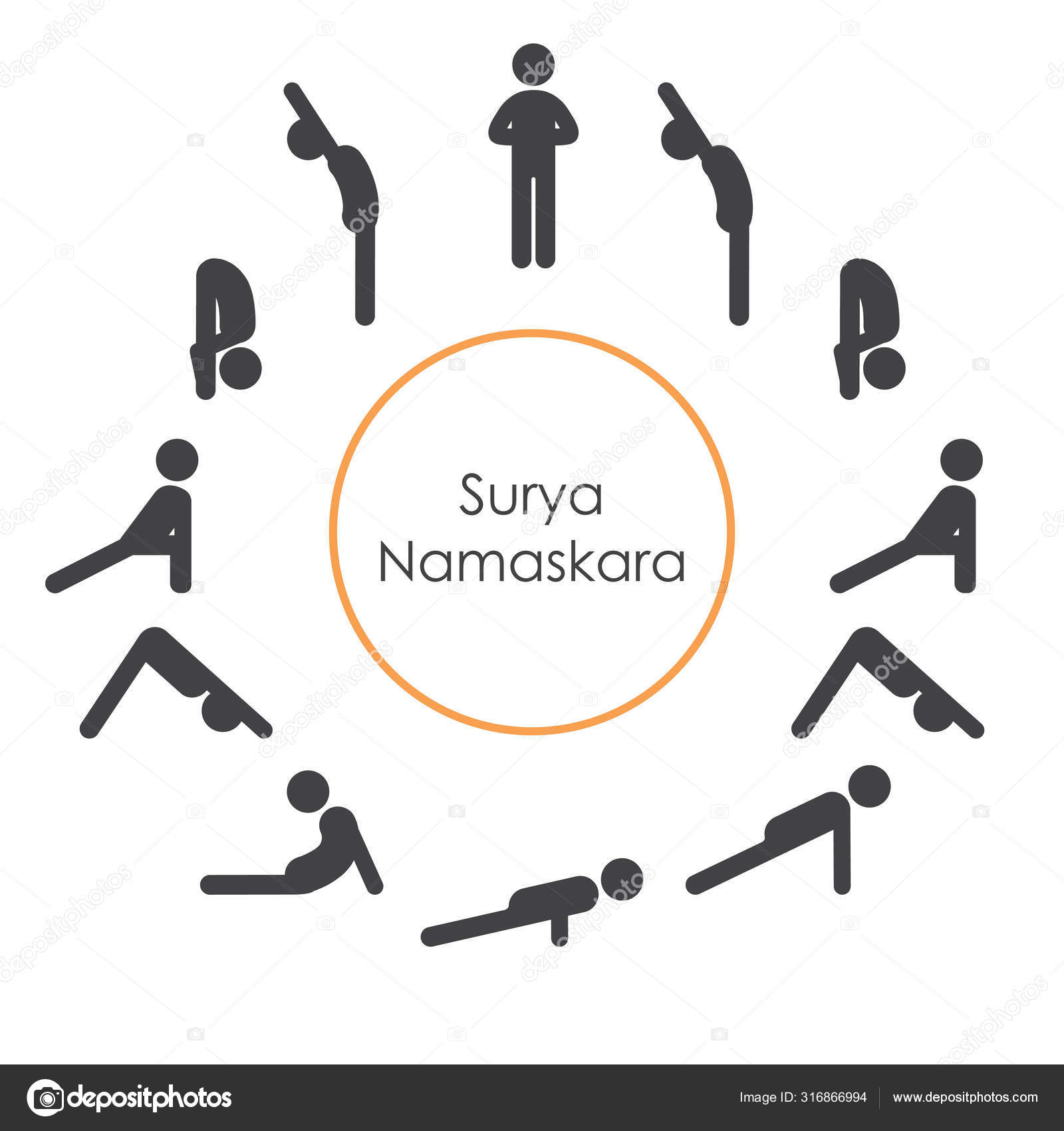 Surya
Namaskara

depositphotos

Image ID: 316866994

www.depositphotos.com