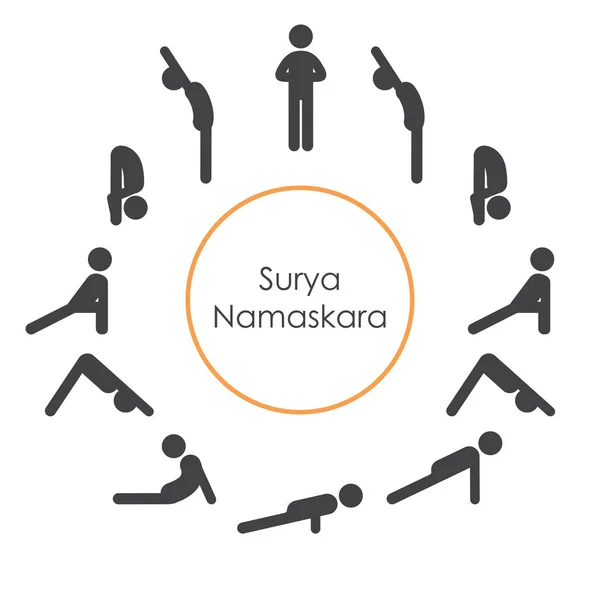 Surya
Namaskara