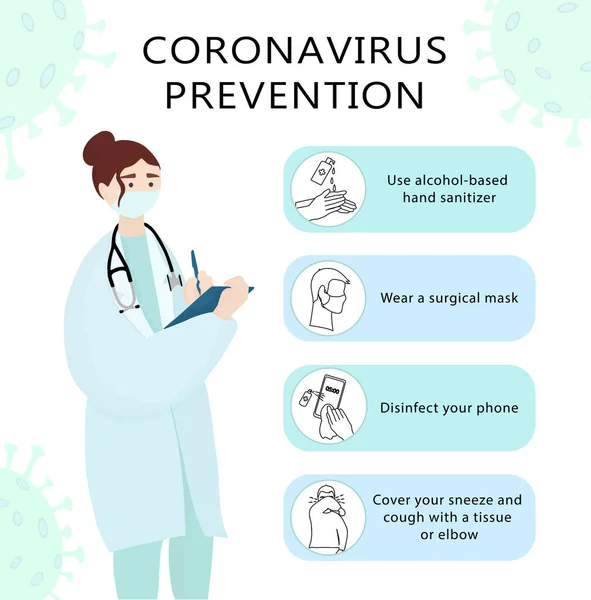 CORONAVIRUS PREVENTION

Use alcohol-based hand sanitizer

Wear a surgical mask

05:00

Disinfect your phone

Cover your sneeze and cough with a tissue or elbow