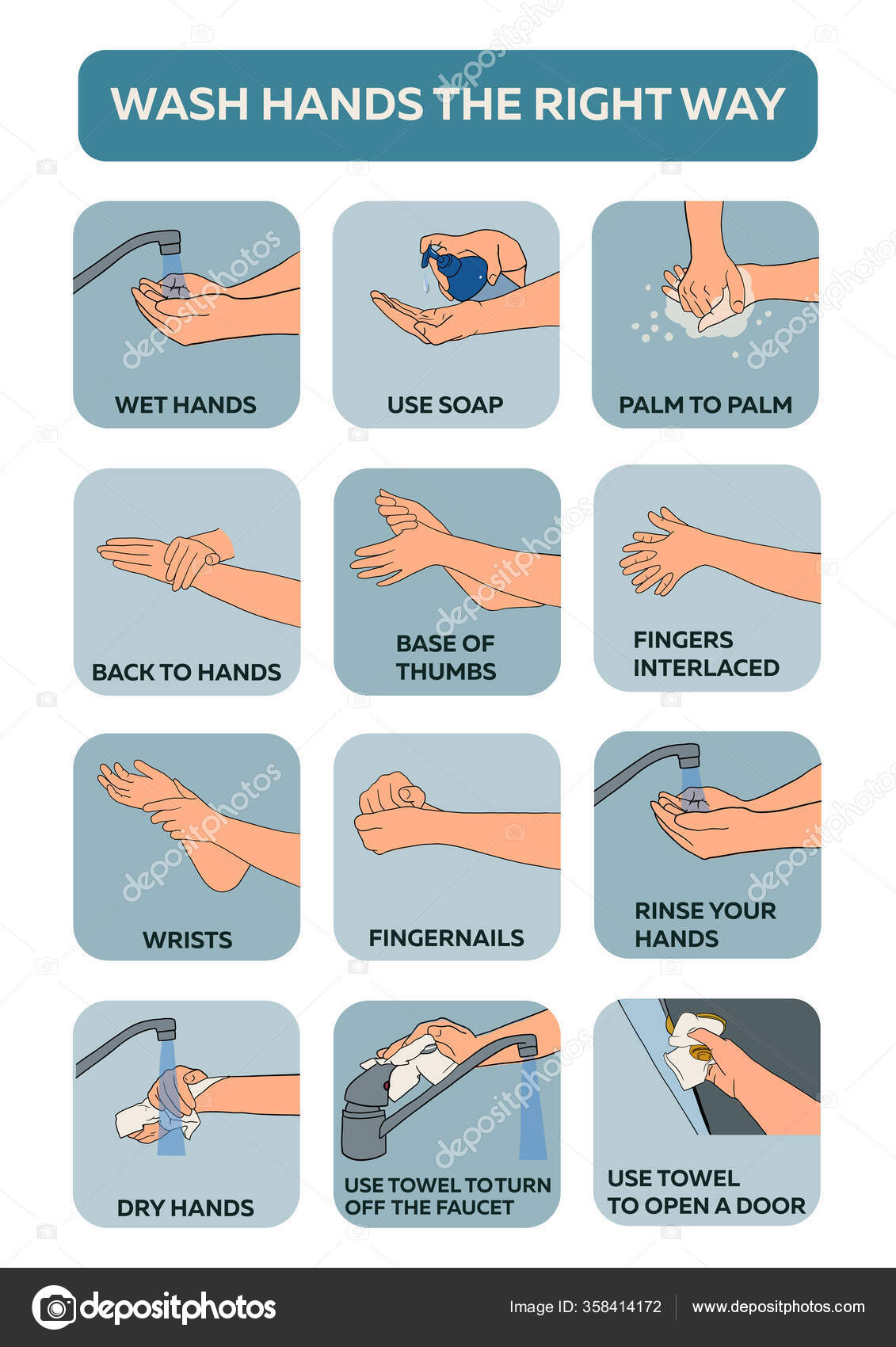 WASH HANDS THE RIGHT WAY

WET HANDS

USE SOAP

PALM TO PALM

BACK TO HANDS

BASE OF THUMBS

FINGERS INTERLACED

WRISTS

FINGERNAILS

RINSE YOUR HANDS

DRY HANDS

USE TOWEL TO TURN OFF THE FAUCET

USE TOWEL TO OPEN A DOOR

depositphotos

Image ID: 358414172

www.depositphotos.com