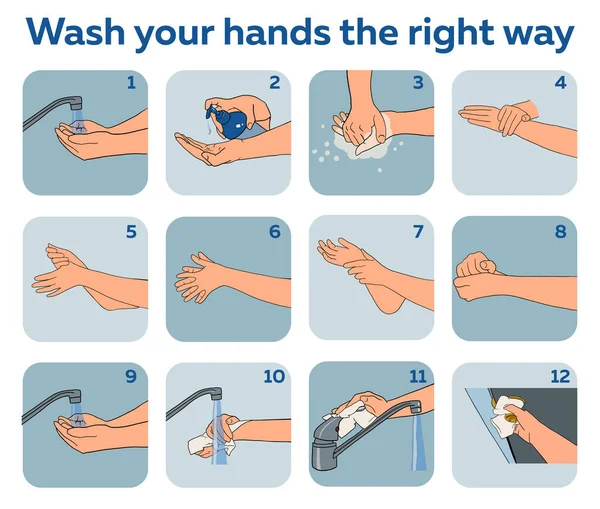 Wash your hands the right way

1

2

3

4

5

6

7

8

9

10

11

12