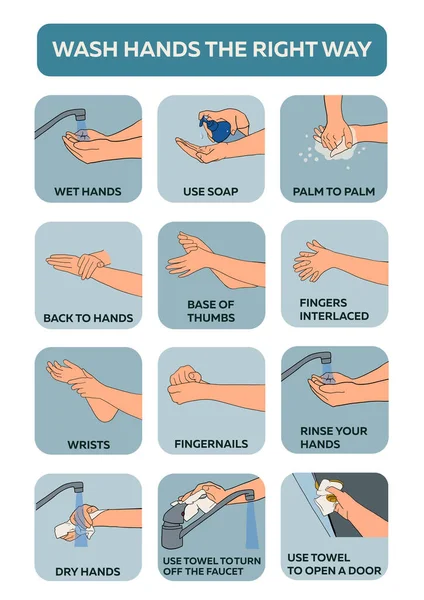 WASH HANDS THE RIGHT WAY

WET HANDS

USE SOAP

PALM TO PALM

BACK TO HANDS

BASE OF THUMBS

FINGERS INTERLACED

WRISTS

FINGERNAILS

RINSE YOUR HANDS

DRY HANDS

USE TOWEL TO TURN OFF THE FAUCET

USE TOWEL TO OPEN A DOOR