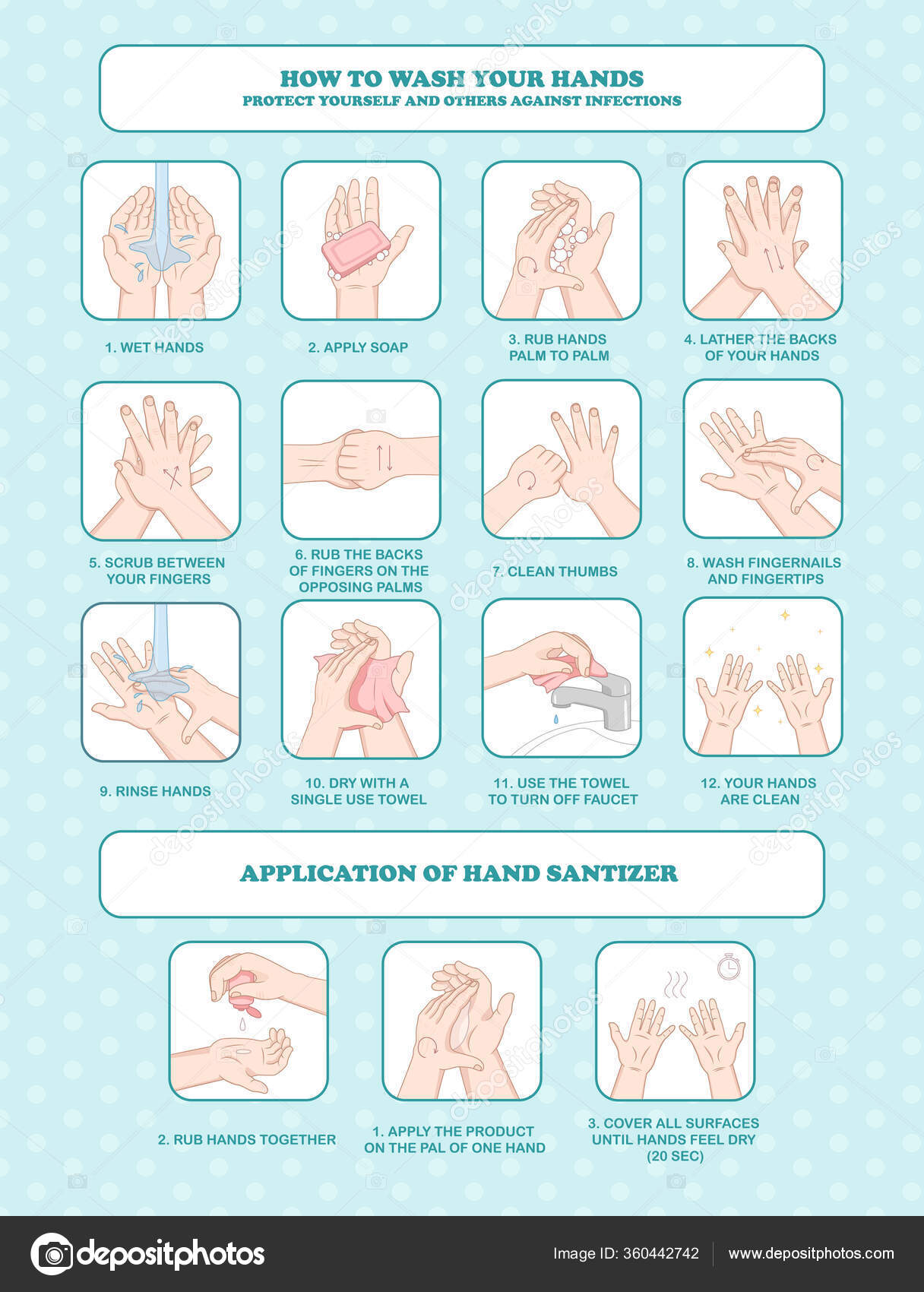 HOW TO WASH YOUR HANDS
PROTECT YOURSELF AND OTHERS AGAINST INFECTIONS

1. WET HANDS

2. APPLY SOAP

3. RUB HANDS PALM TO PALM

4. LATHER THE BACKS OF YOUR HANDS

5. SCRUB BETWEEN YOUR FINGERS

6. RUB THE BACKS OF FINGERS ON THE OPPOSING PALMS

7. CLEAN THUMBS

8. WASH FINGERNAILS AND FINGERTIPS

9. RINSE HANDS

10. DRY WITH A SINGLE USE TOWEL

11. USE THE TOWEL TO TURN OFF FAUCET

12. YOUR HANDS ARE CLEAN

APPLICATION OF HAND SANTIZER

2. RUB HANDS TOGETHER

1. APPLY THE PRODUCT ON THE PAL OF ONE HAND

3. COVER ALL SURFACES UNTIL HANDS FEEL DRY (20 SEC)

depositphotos

Image ID: 360442742

www.depositphotos.com